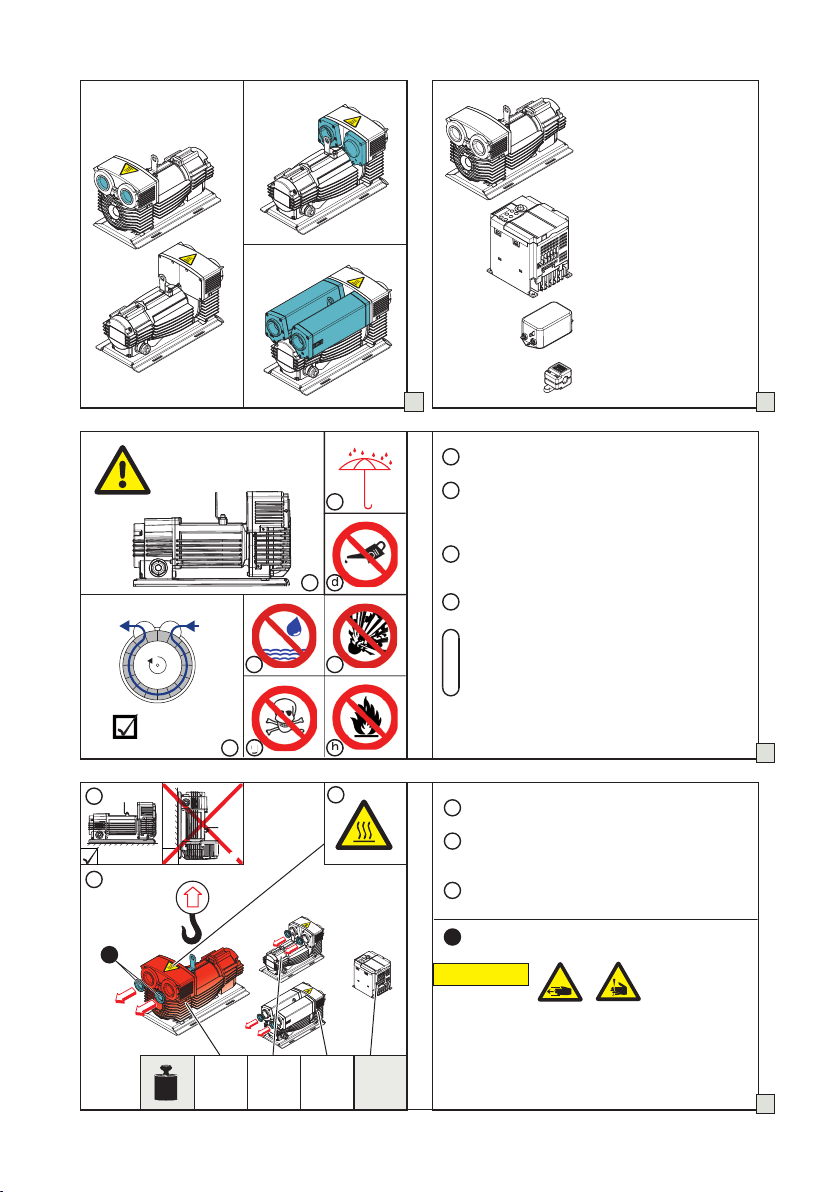 d

h