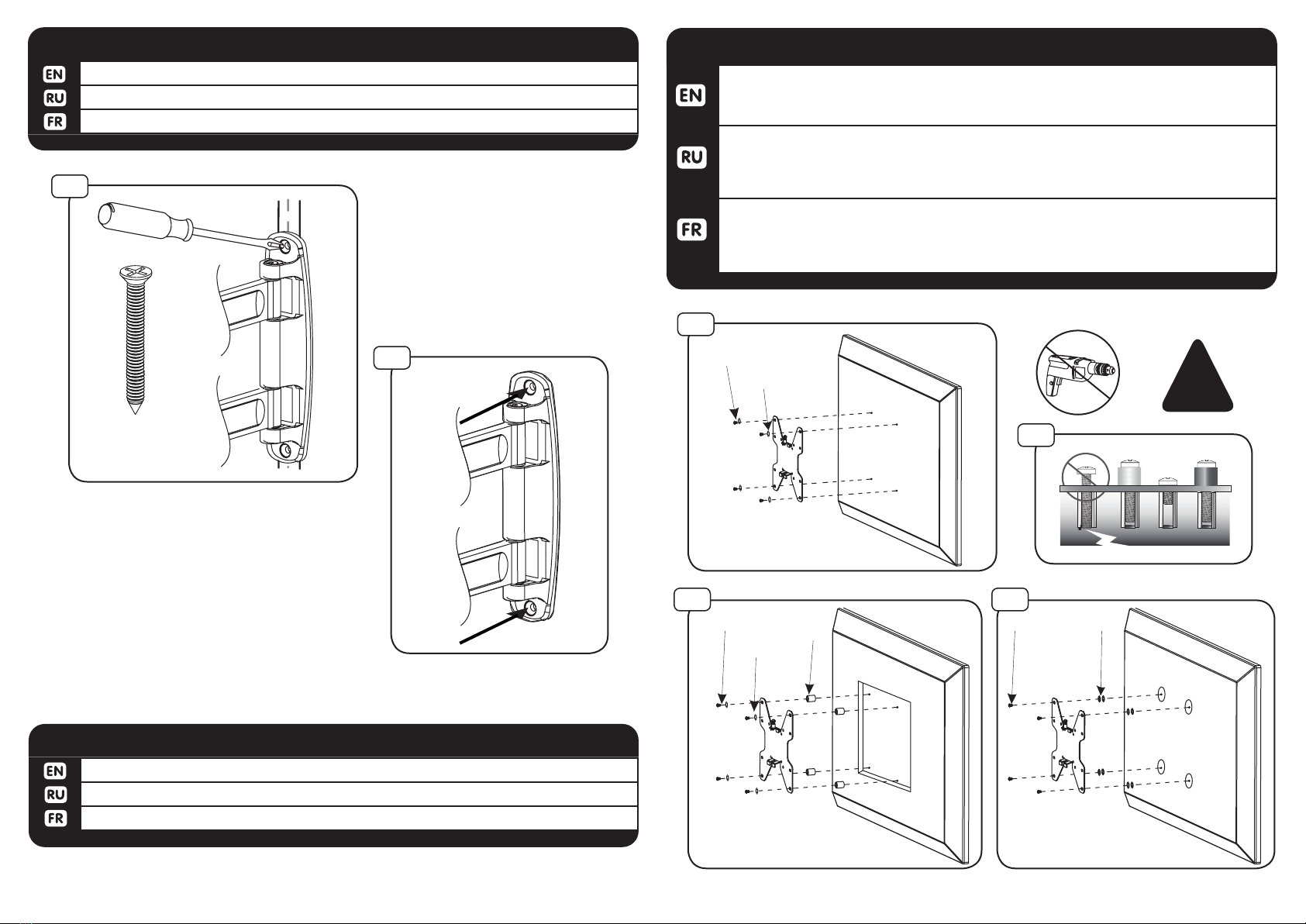 EN
RU
FR

EN

RU

FR

EN
RU
FR