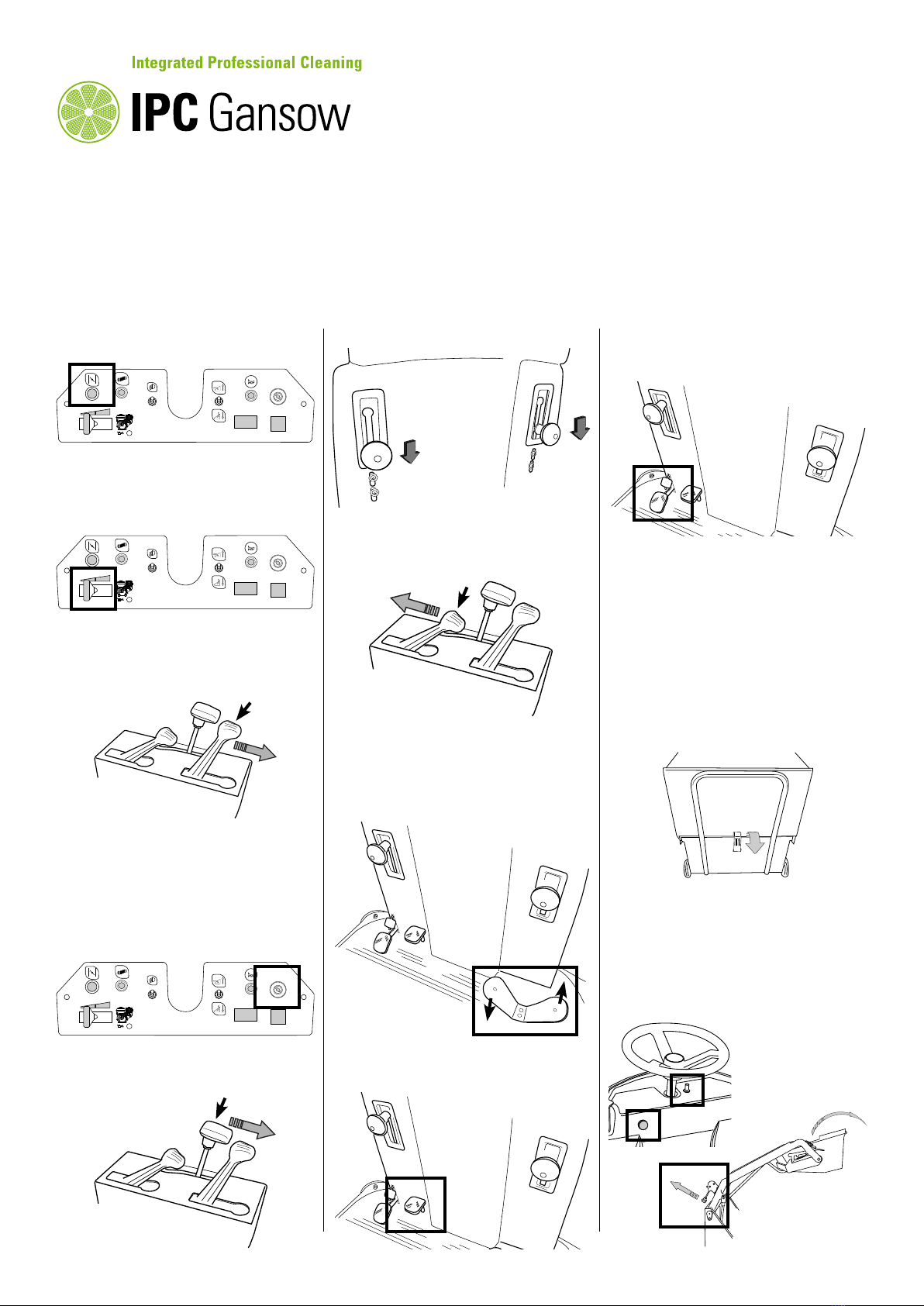 Integrated Professional Cleaning

IPC Gansow