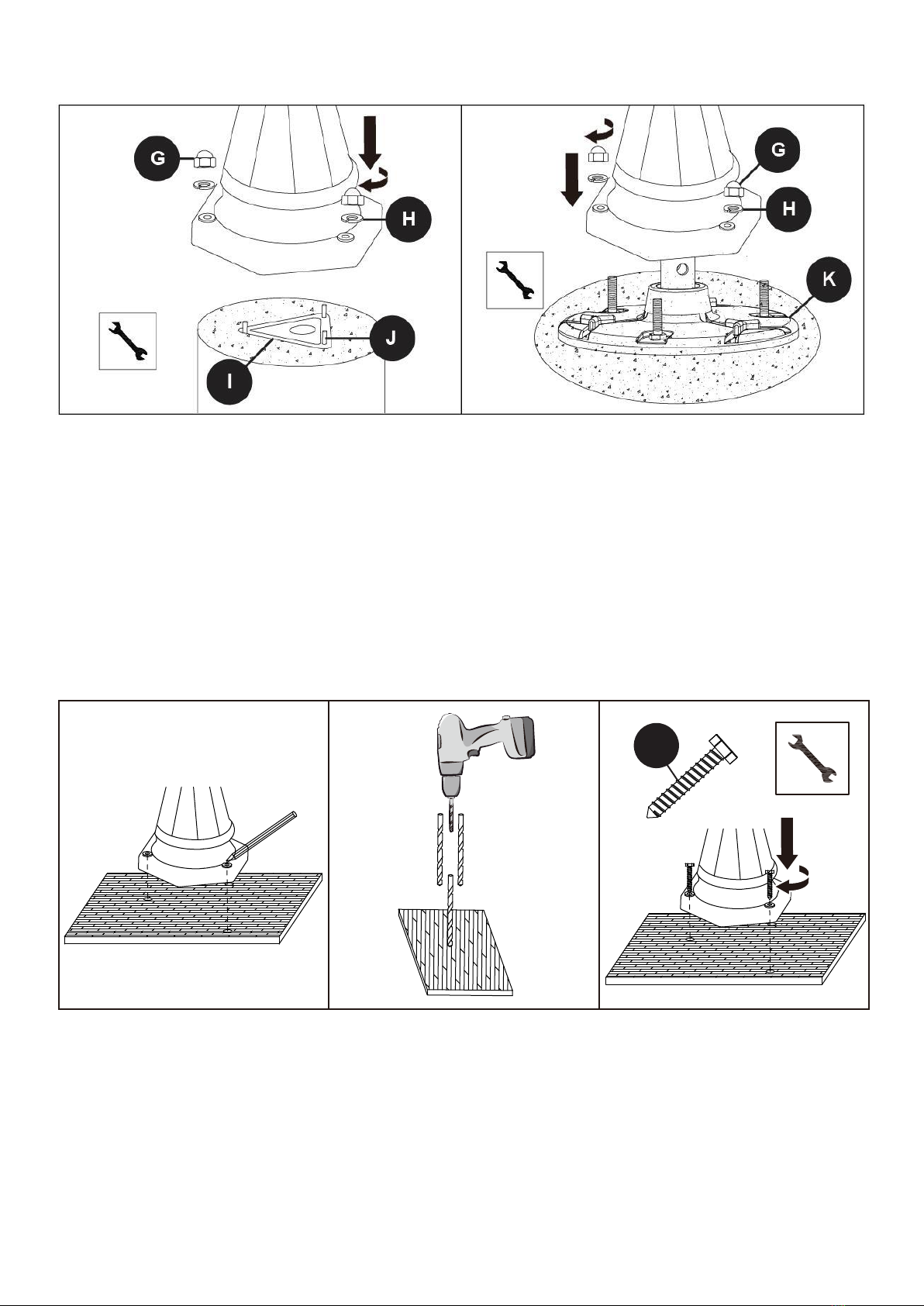 G
H
J
I
G
H
K