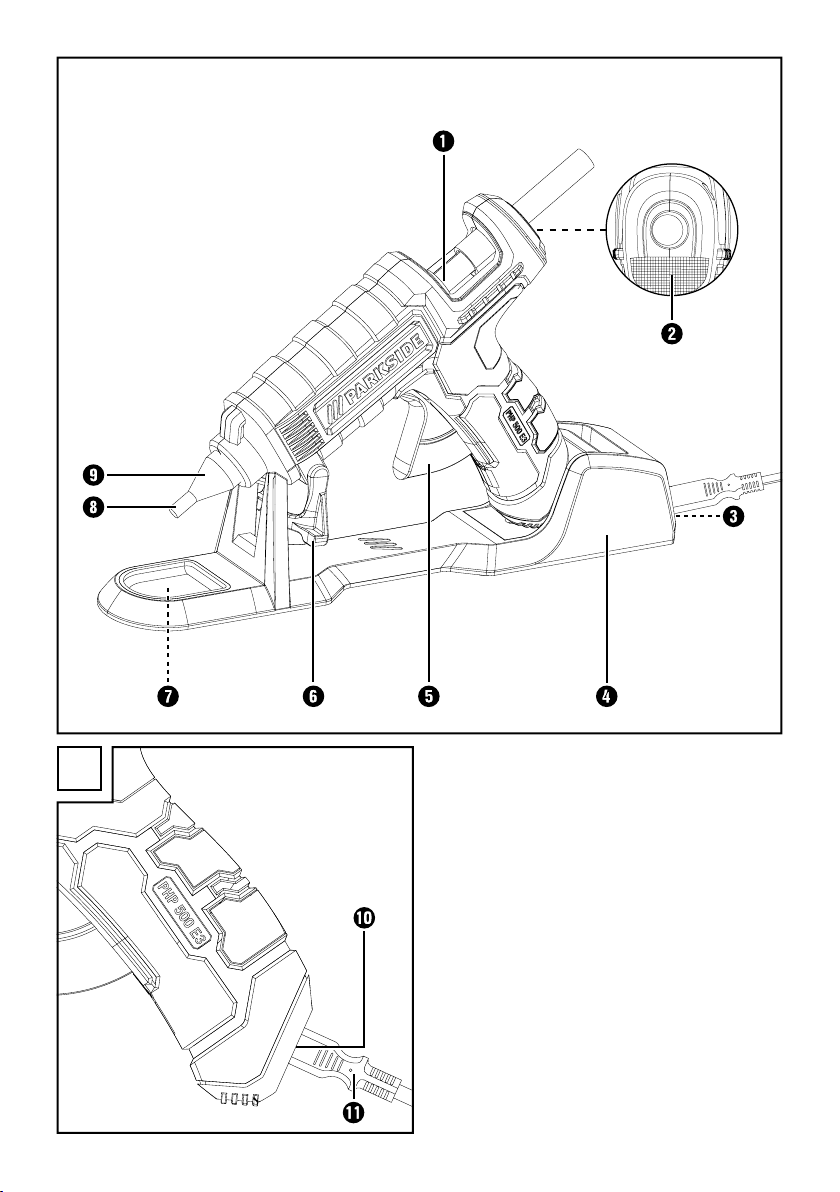 1
2
PARKSIDE
PHP 500 E3
9
8
3
7
6
5
4
PHP 500 E3
10
11