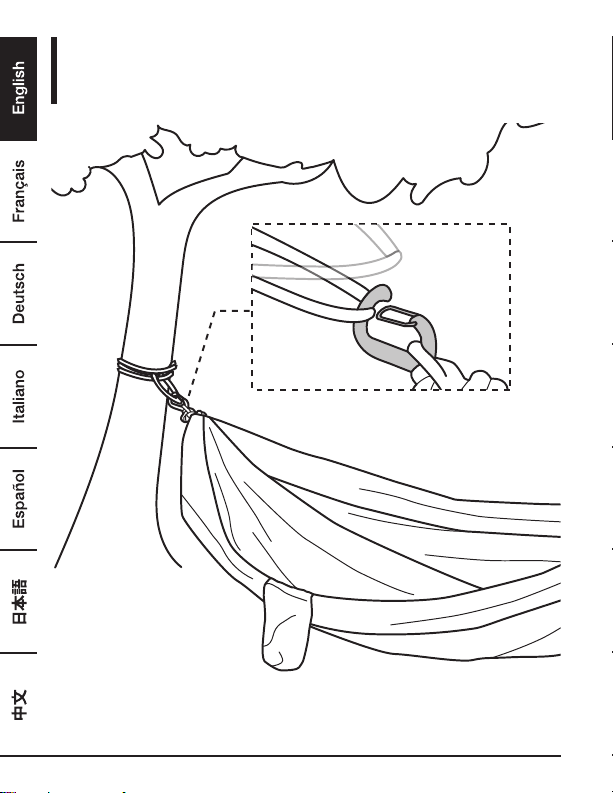 English
Français
Deutsch
Italiano
Español
日本語
中文