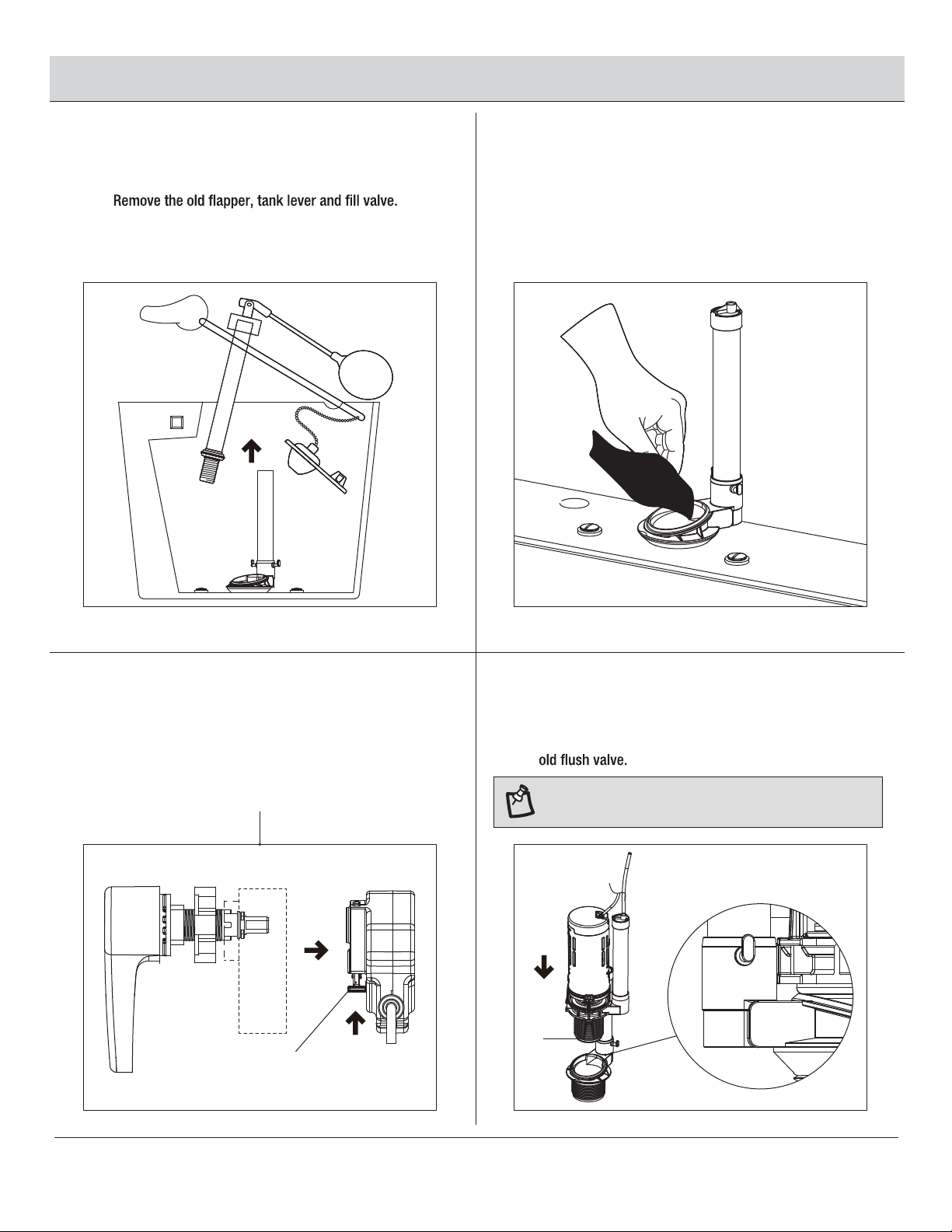 Remove the old flapper, tank lever and fill valve.

old flush valve.