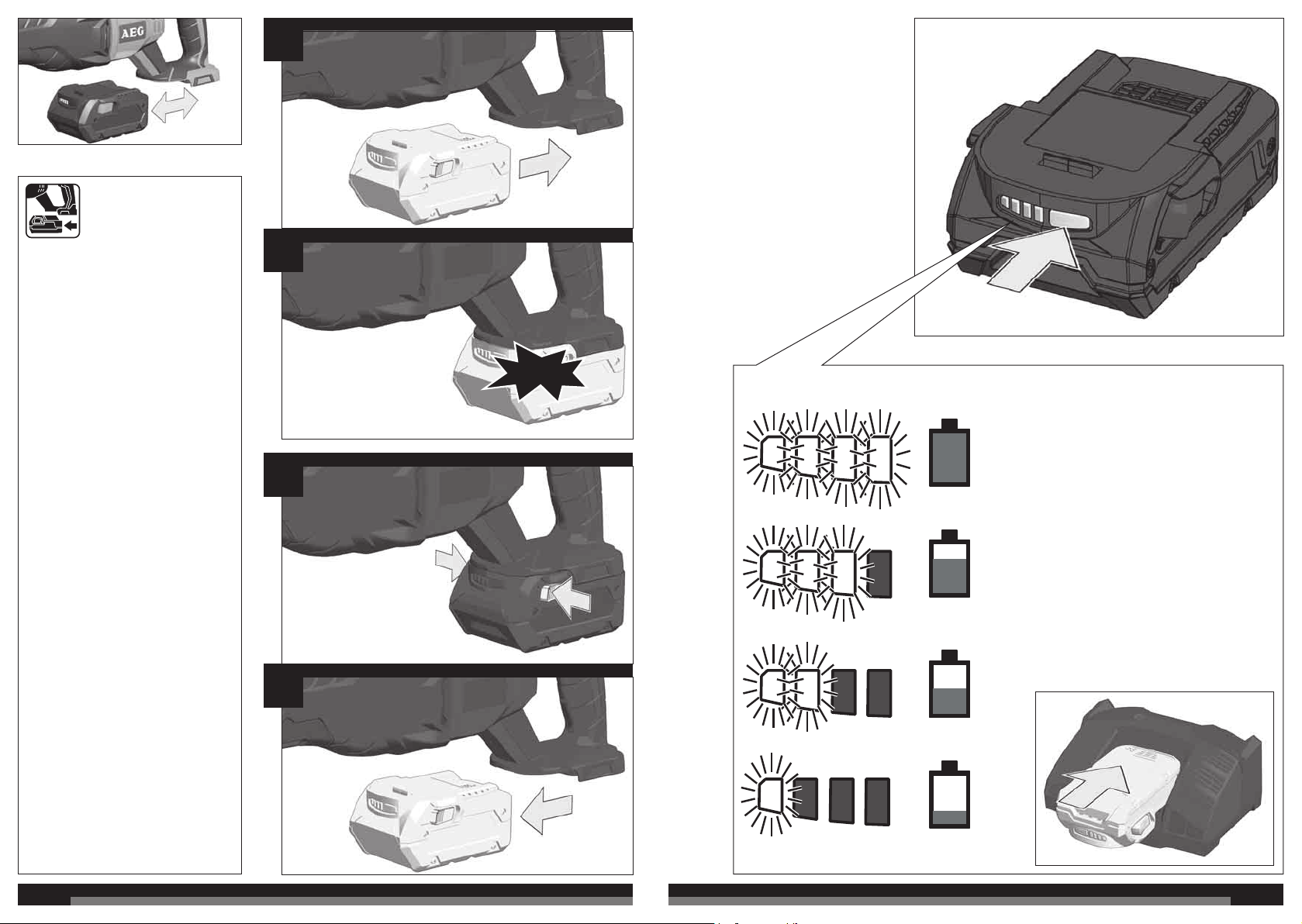 AEG