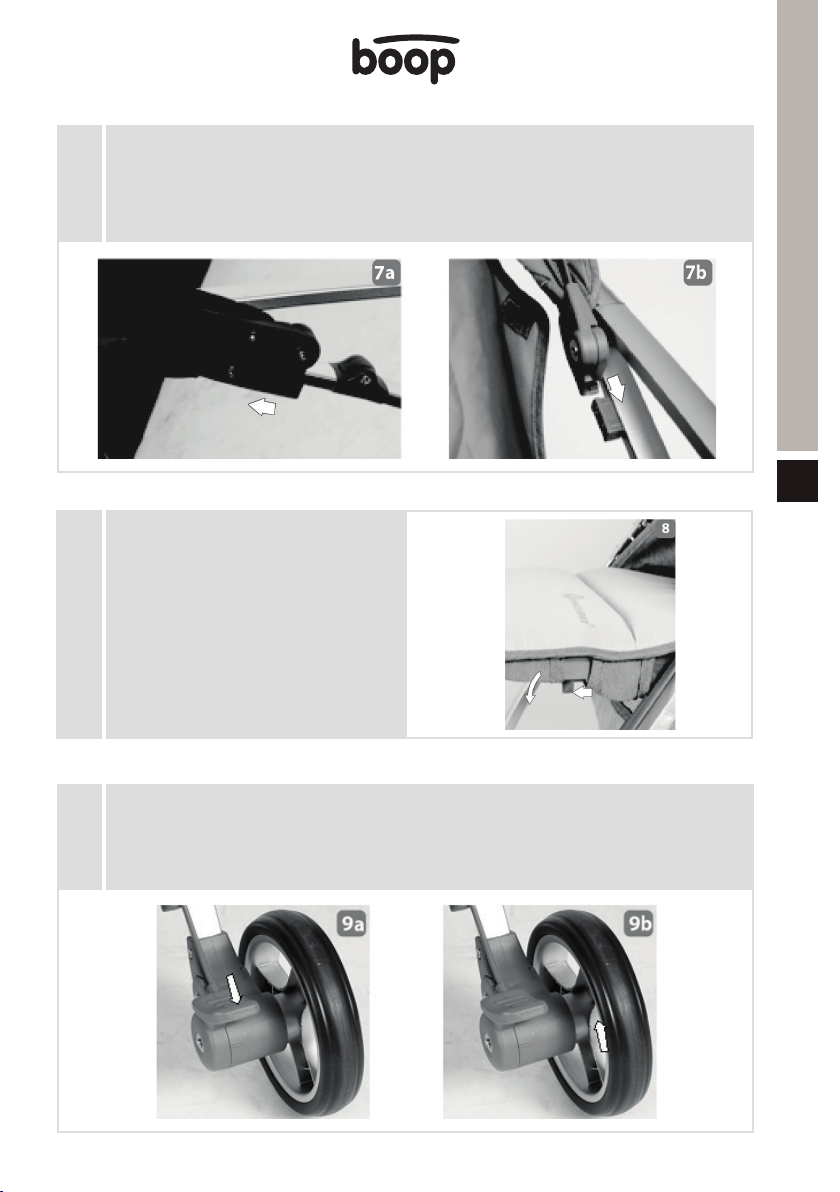 boop

7a

7b

8

9a

9b