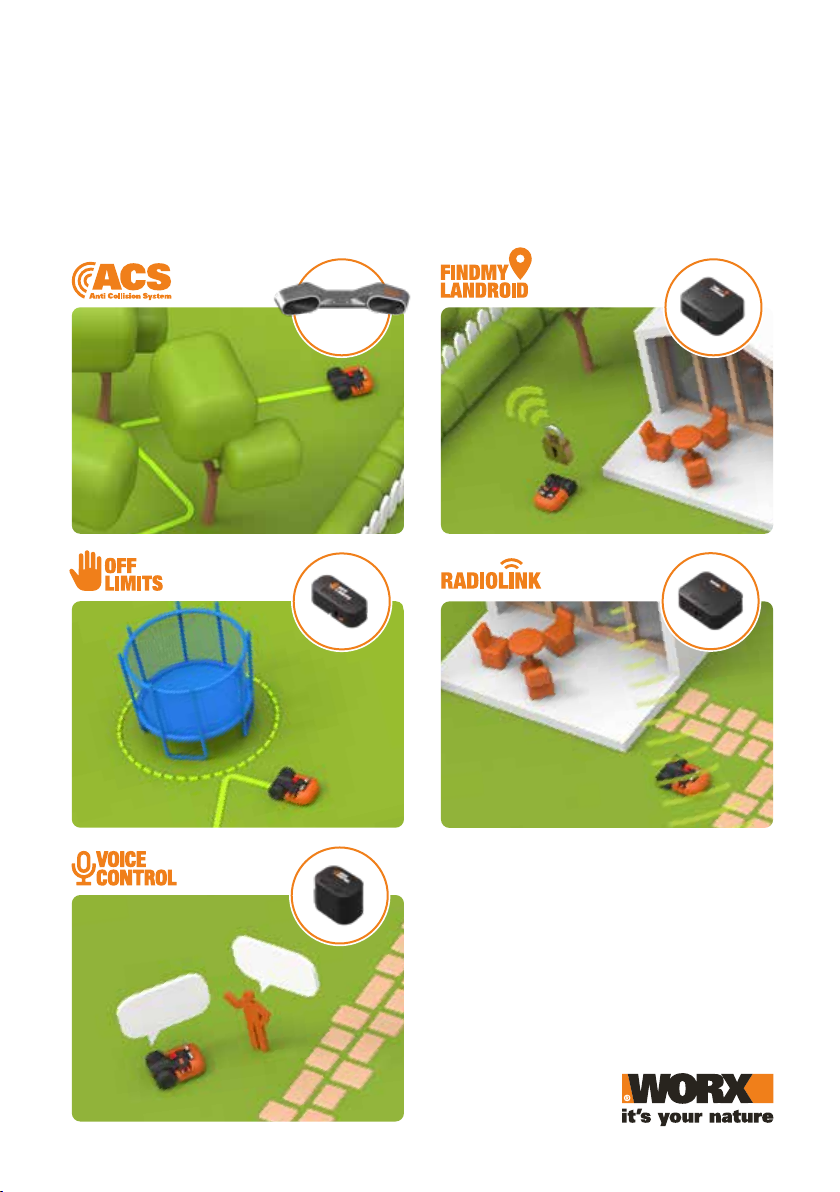 ACS
Anti Collision System

FINDMY
LANDROID

OFF
LIMITS

RADIOLINK

VOICE
CONTROL

WORX
it's your nature