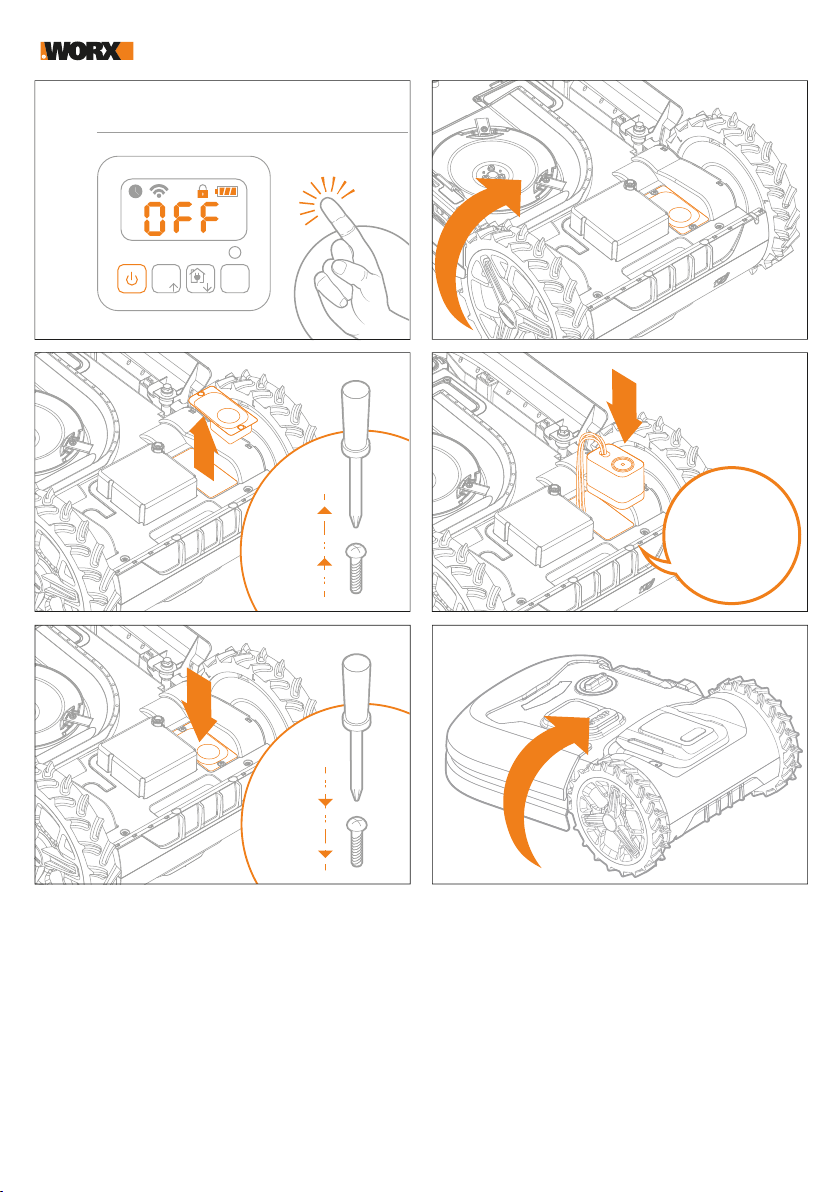 WORX

OFF