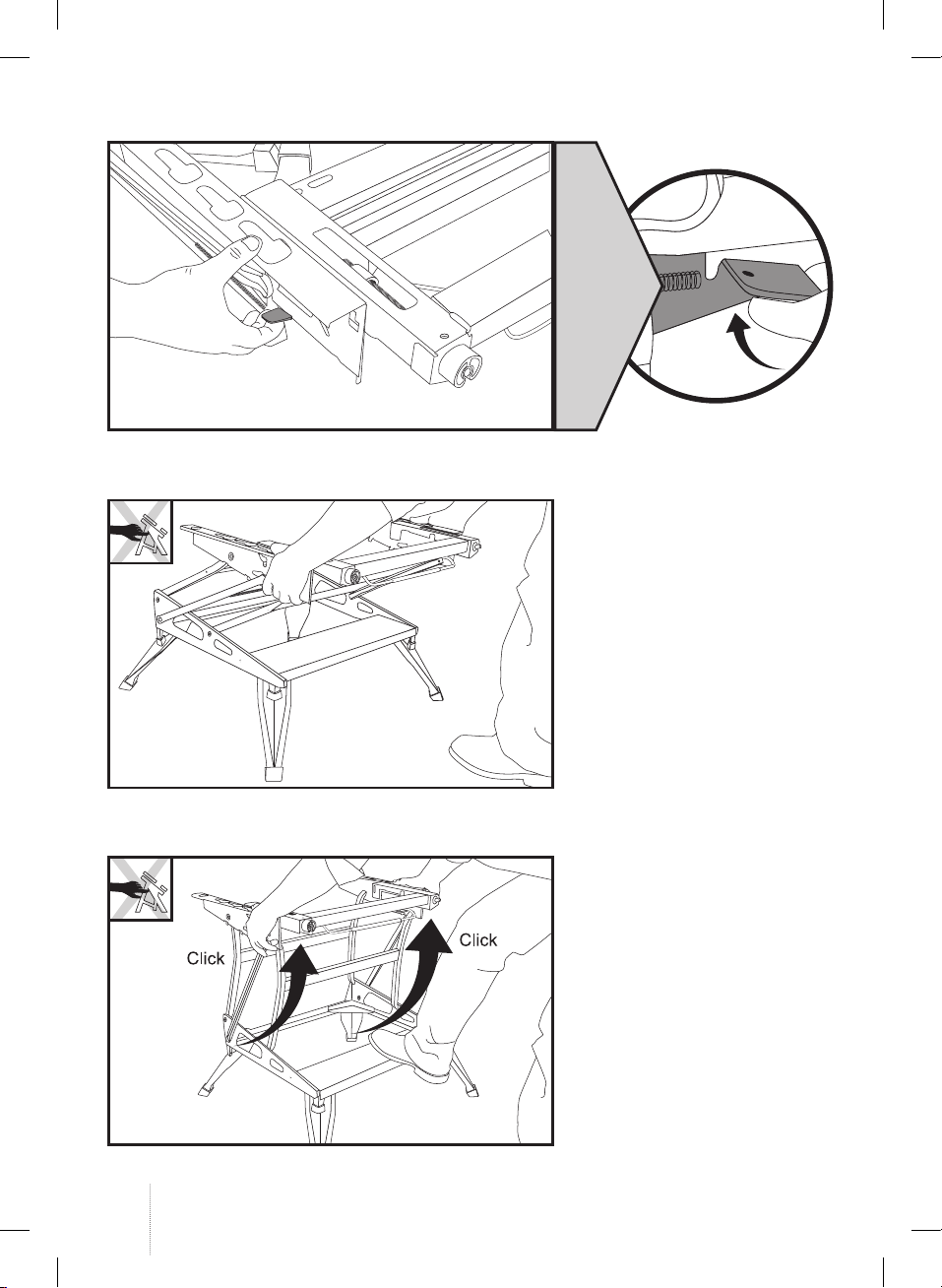 Click

Click