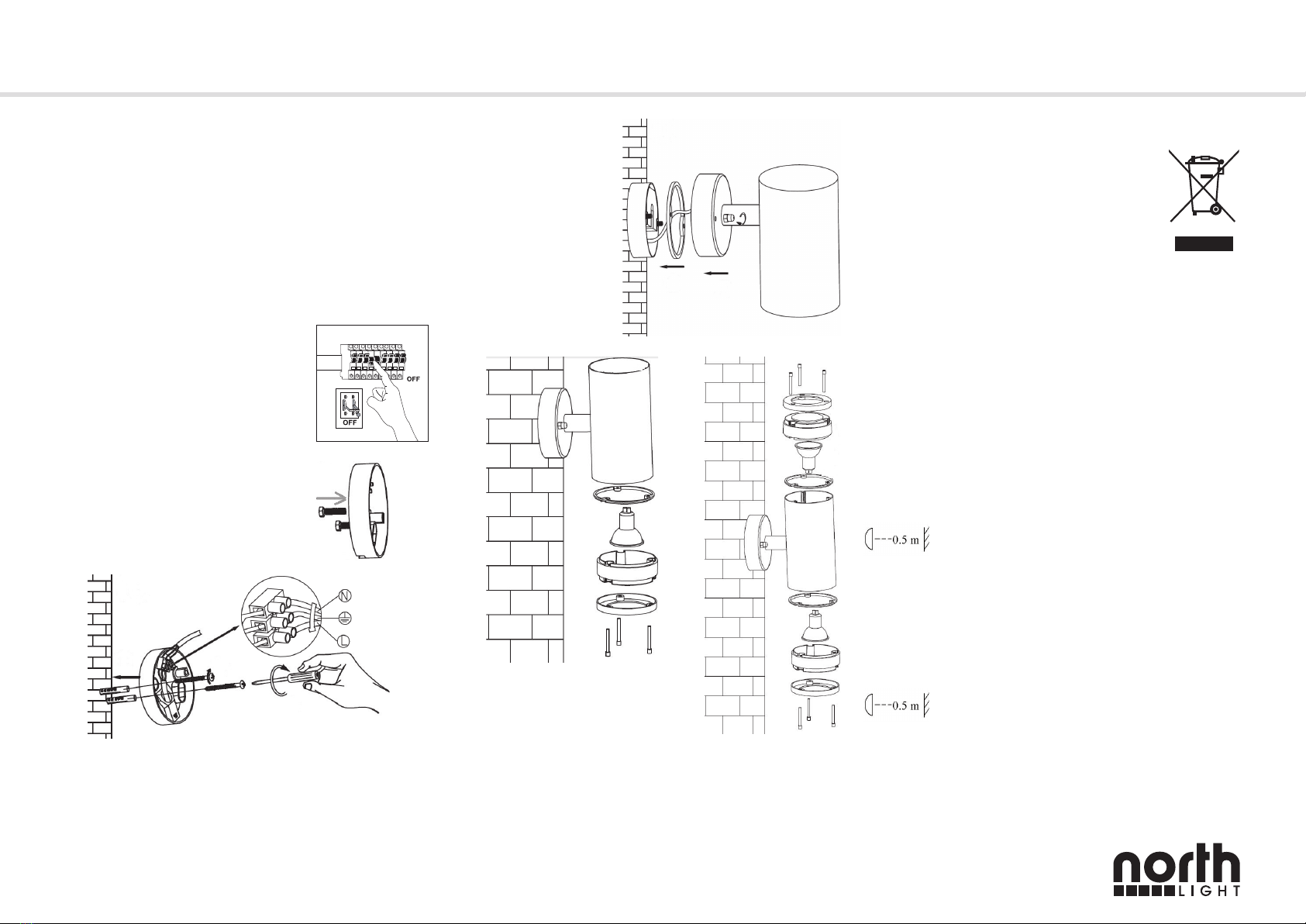 OFF
OFF
N
L
0.5 m
0.5 m
north
LIGHT