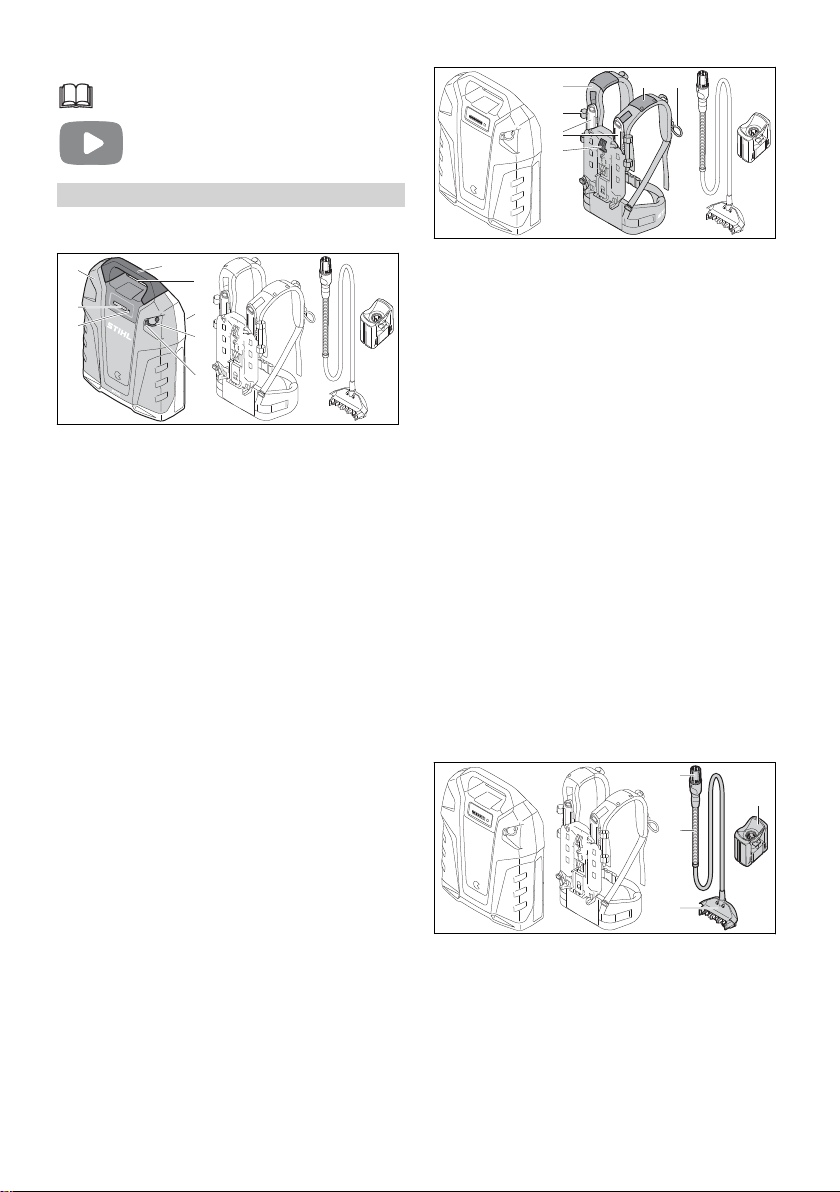 STIHL