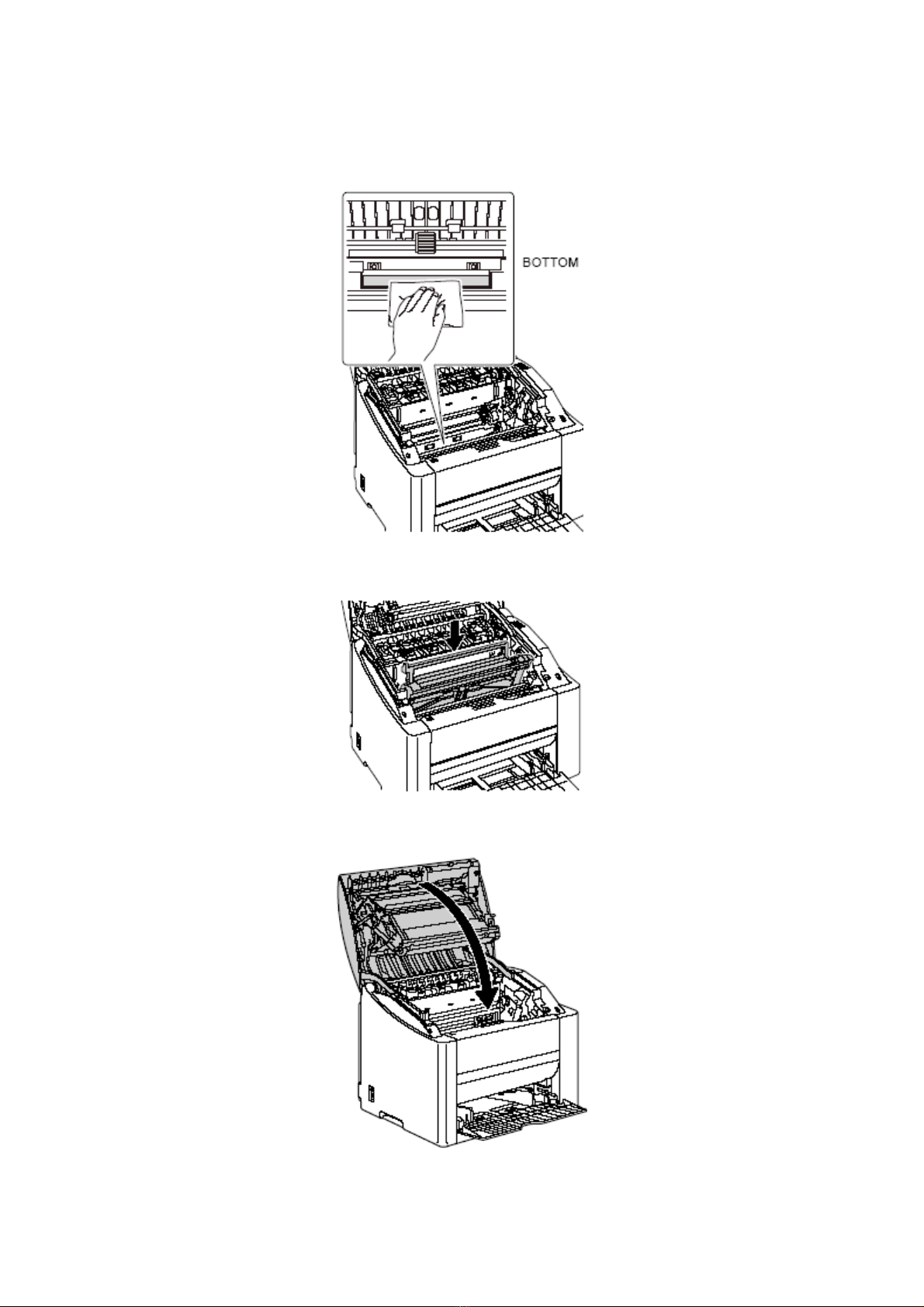 BOTTOM