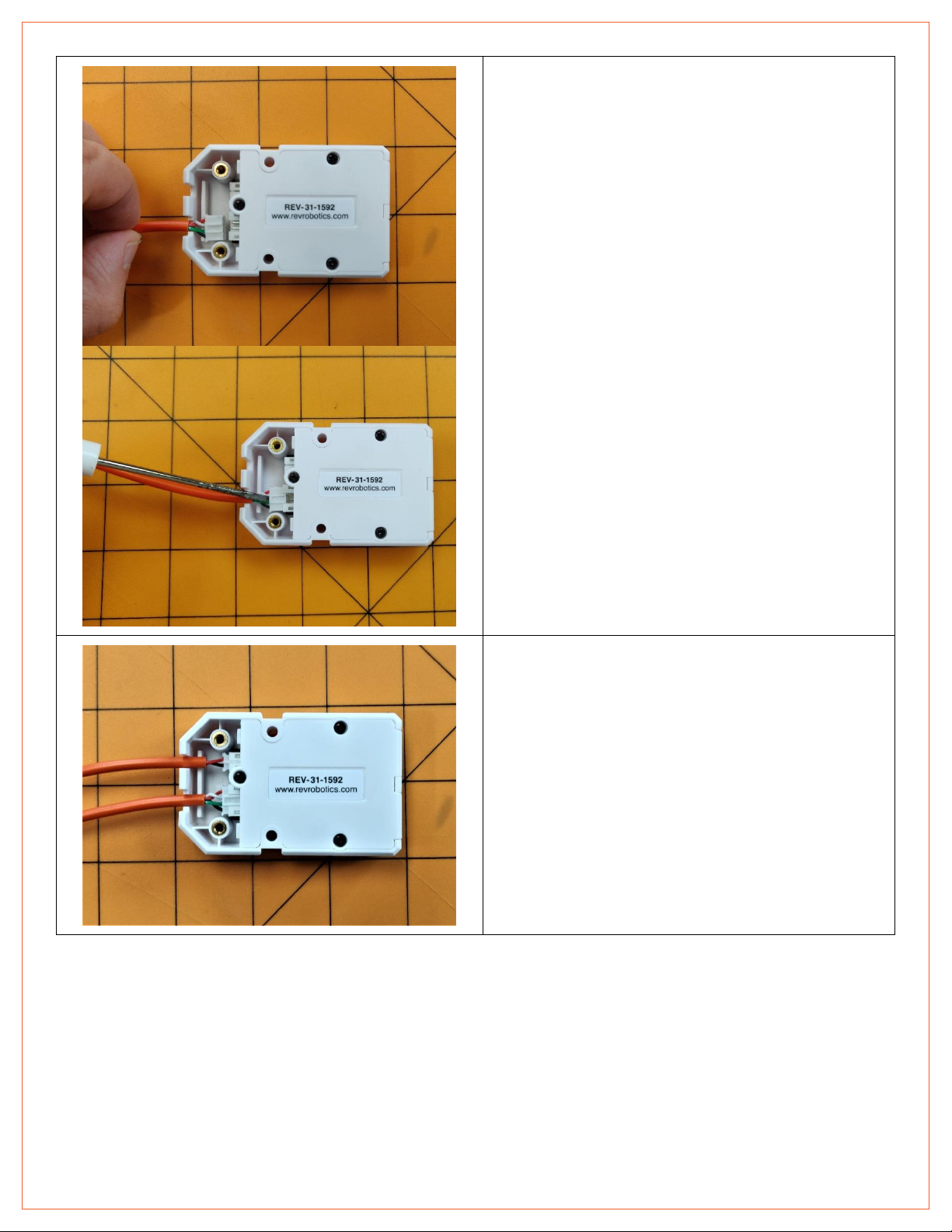 REV-31-1592
www.revrobotics.com

REV-31-1592
www.revrobotics.com

REV-31-1592
www.revrobotics.com