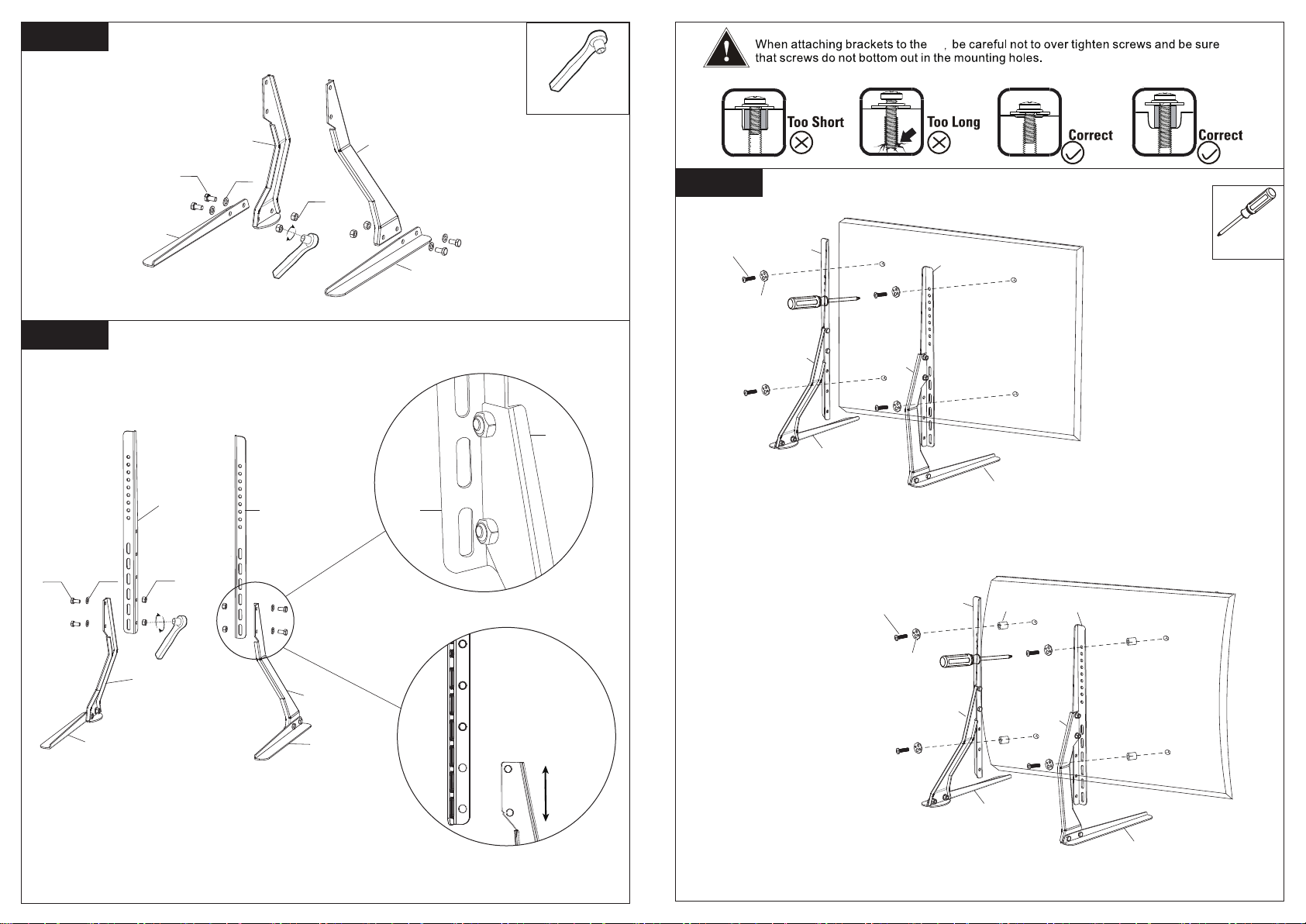 When attaching brackets to the , be careful not to over tighten screws and be sure that screws do not bottom out in the mounting holes.

Too Short

Too Long

Correct

Correct