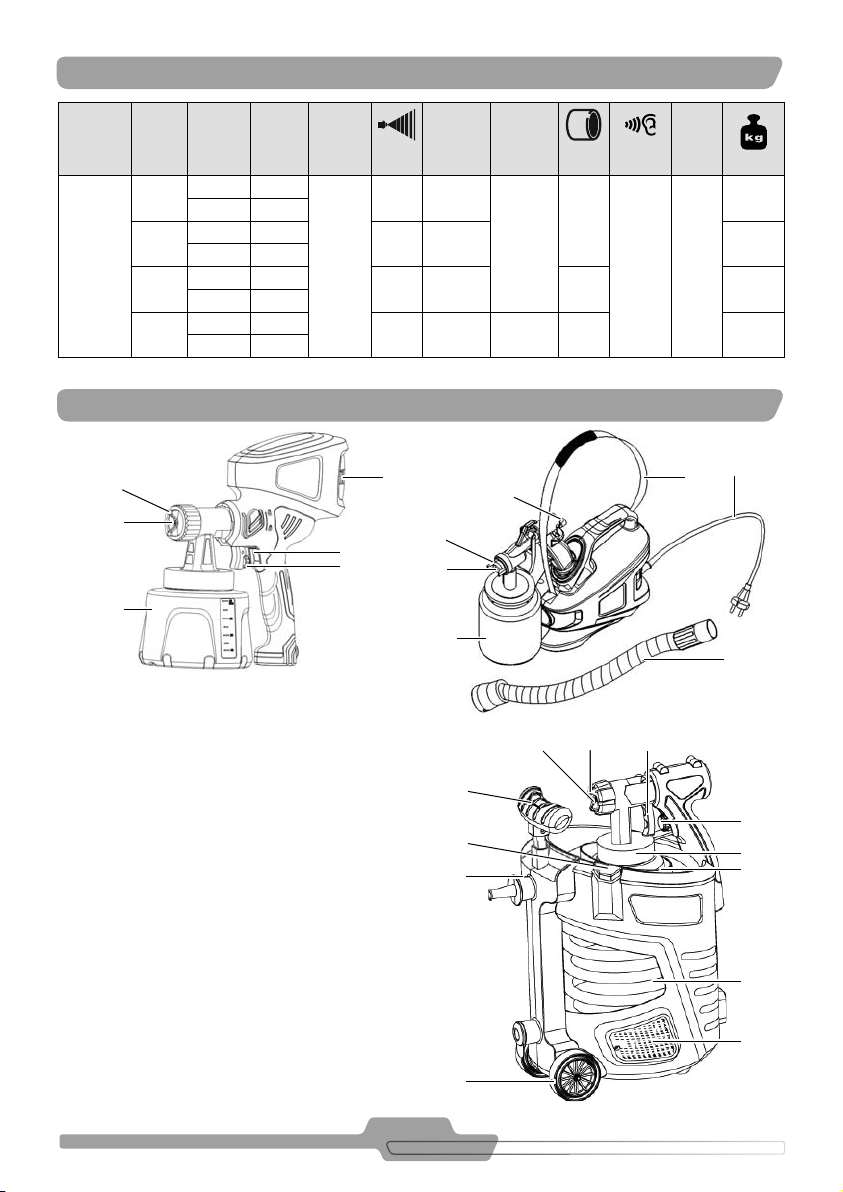 kg