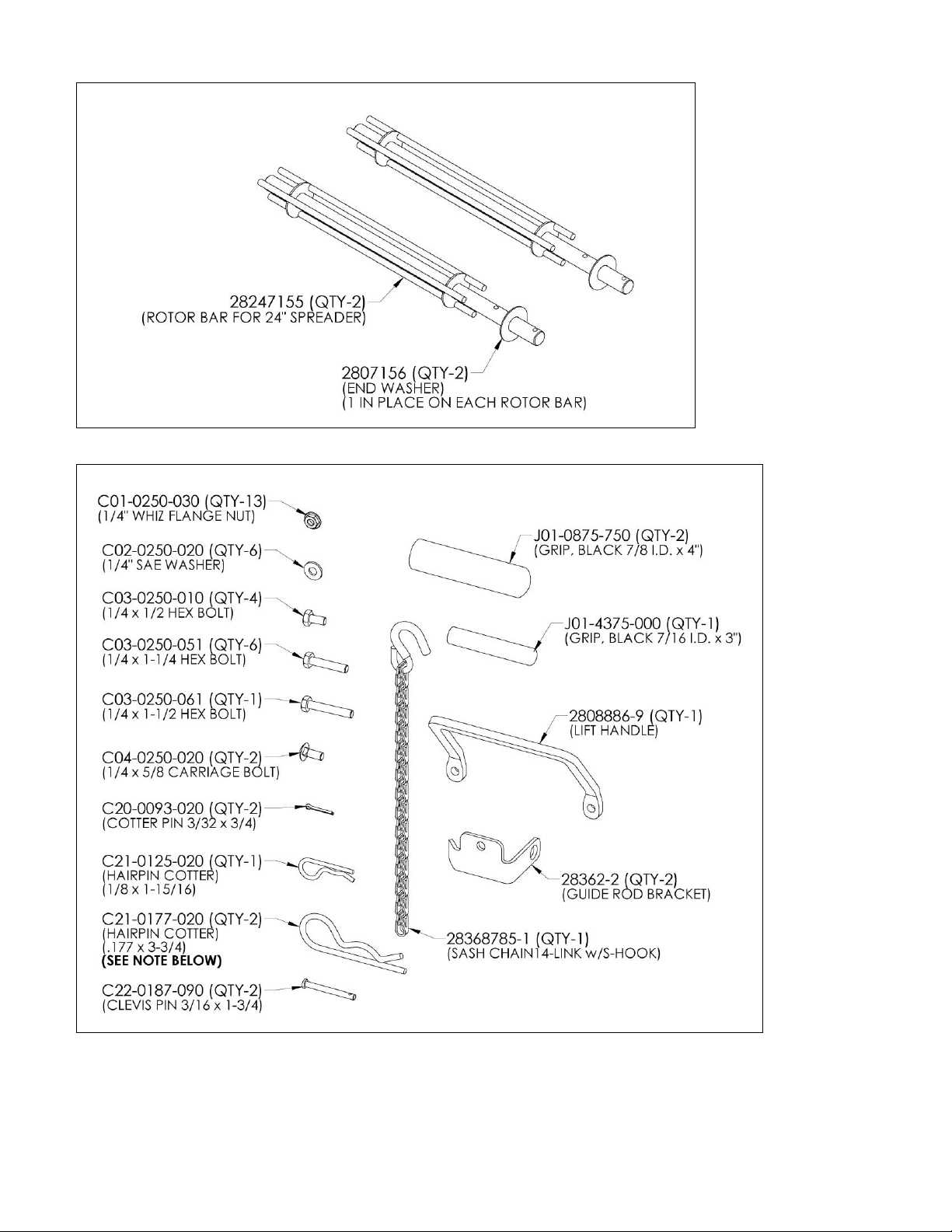 28247155 (QTY-2)
(ROTOR BAR FOR 24" SPREADER)

2807156 (QTY-2)
(END WASHER)
(1 IN PLACE ON EACH ROTOR BAR)

C01-0250-030 (QTY-13)
(1/4" WHIZ FLANGE NUT)

C02-0250-020 (QTY-6)
(1/4" SAE WASHER)

C03-0250-010 (QTY-4)
(1/4 x 1/2 HEX BOLT)

C03-0250-051 (QTY-6)
(1/4 x 1-1/4 HEX BOLT)

C03-0250-061 (QTY-1)
(1/4 x 1-1/2 HEX BOLT)

C04-0250-020 (QTY-2)
(1/4 x 5/8 CARRIAGE BOLT)

C20-0093-020 (QTY-2)
(COTTER PIN 3/32 x 3/4)

C21-0125-020 (QTY-1)
(HAIRPIN COTTER)
(1/8 x 1-15/16)

C21-0177-020 (QTY-2)
(HAIRPIN COTTER)
(.177 x 3-3/4)
(SEE NOTE BELOW)

C22-0187-090 (QTY-2)
(CLEVIS PIN 3/16 x 1-3/4)

J01-0875-750 (QTY-2)
(GRIP, BLACK 7/8 I.D. x 4")

J01-4375-000 (QTY-1)
(GRIP, BLACK 7/16 I.D. x 3")

2808886-9 (QTY-1)
(LIFT HANDLE)

28362-2 (QTY-2)
(GUIDE ROD BRACKET)

28368785-1 (QTY-1)
(SASH CHAIN14-LINK w/S-HOOK)