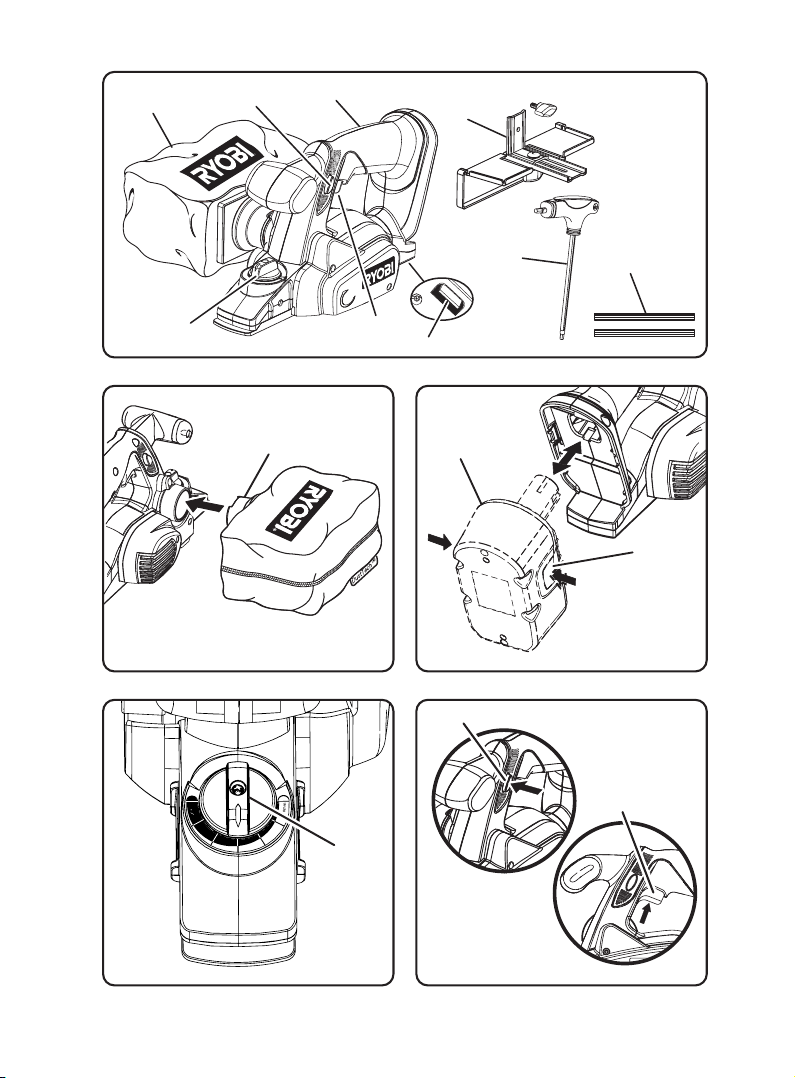 RYOBI
RYOBI
RYOBI