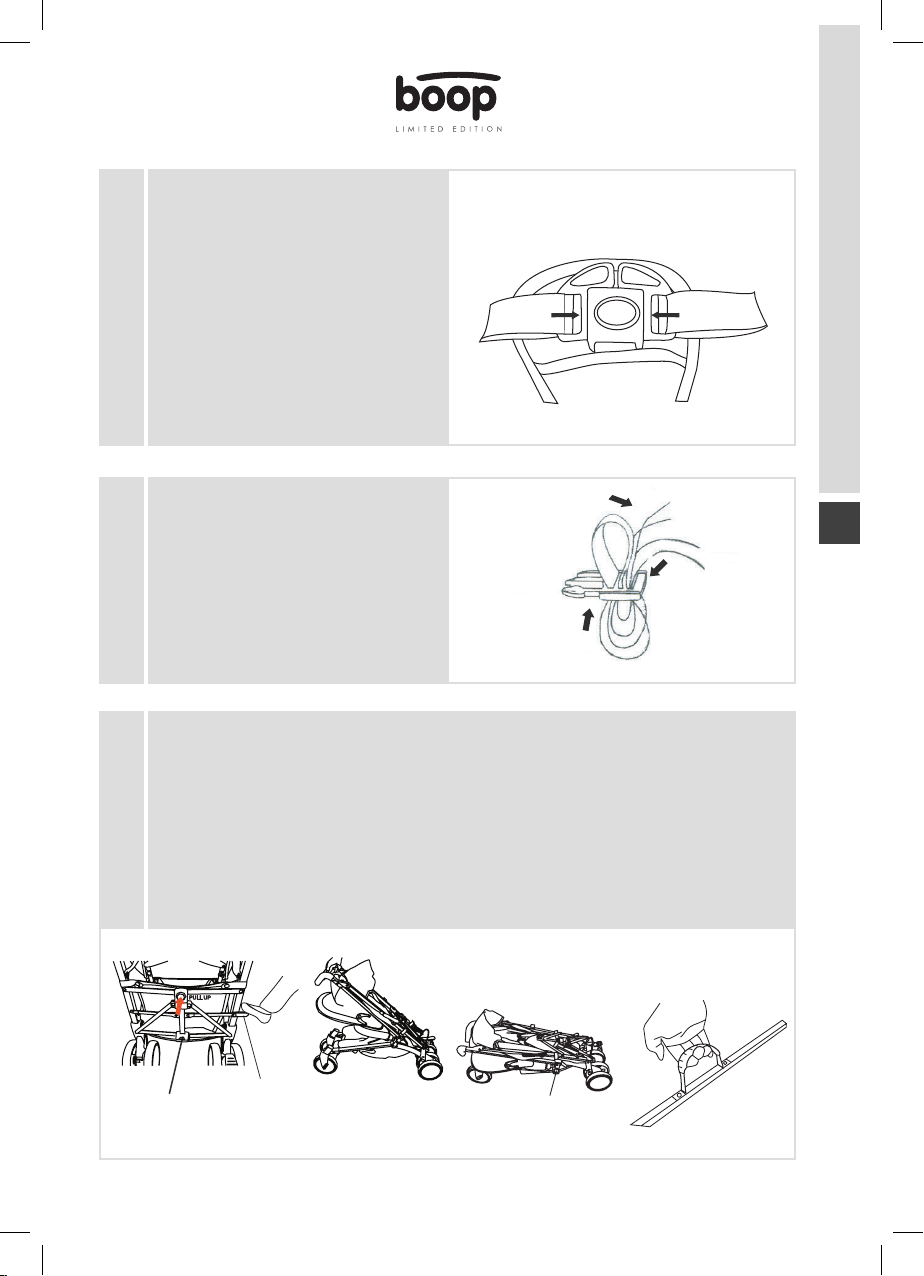 boop
LIMITED EDITION

PULL UP