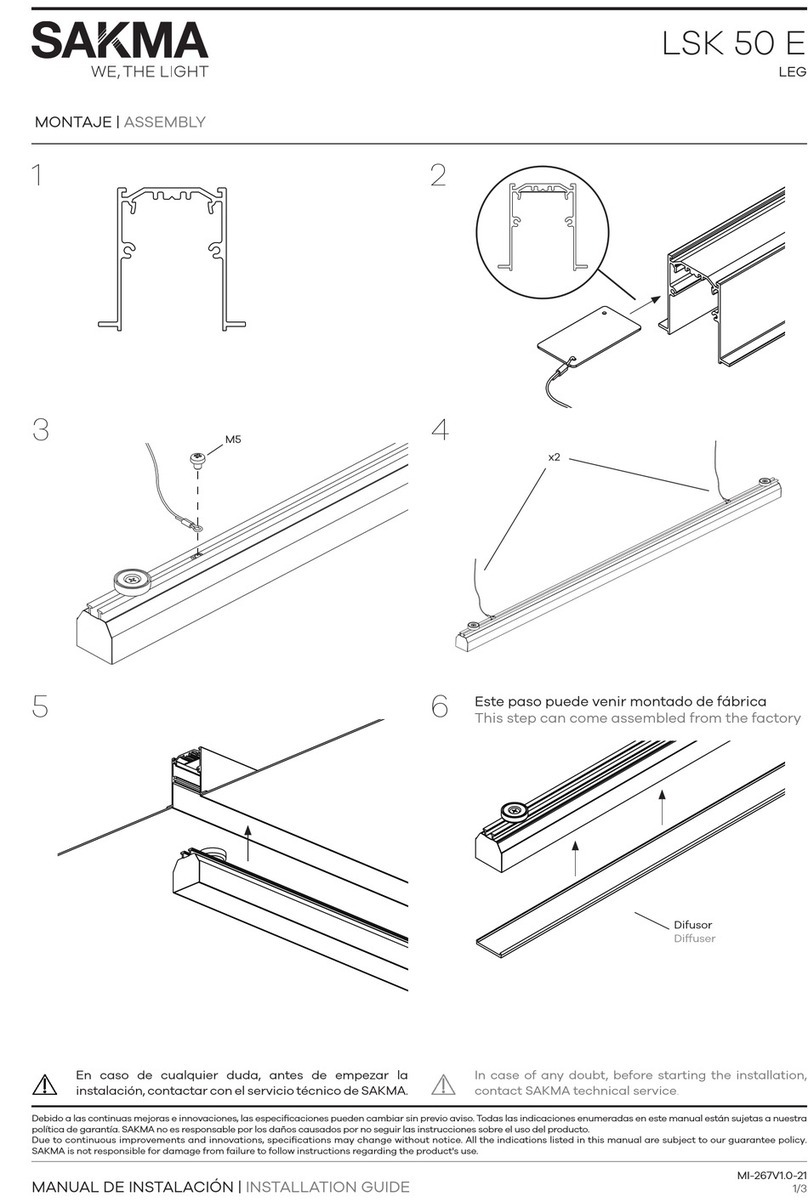 SAKMA
WE, THE LIGHT

LSK 50 E
LEG

MONTAJE | ASSEMBLY

1

2

3

M5

4

x2

5

6

Este paso puede venir montado de fábrica
This step can come assembled from the factory

Difusor
Diffuser

En caso de cualquier duda, antes de empezar la instalación, contactar con el servicio técnico de SAKMA.

In case of any doubt, before starting the installation, contact SAKMA technical service.

Debido a las continuas mejoras e innovaciones, las especificaciones pueden cambiar sin previo aviso. Todas las indicaciones enumeradas en este manual están sujetas a nuestra política de garantía. SAKMA no es responsable por los daños causados por no seguir las instrucciones sobre el uso del producto.
Due to continuous improvements and innovations, specifications may change without notice. All the indications listed in this manual are subject to our guarantee policy. SAKMA is not responsible for damage from failure to follow instructions regarding the product's use.

MANUAL DE INSTALACIÓN | INSTALLATION GUIDE

MI-267V1.0-21
1/3