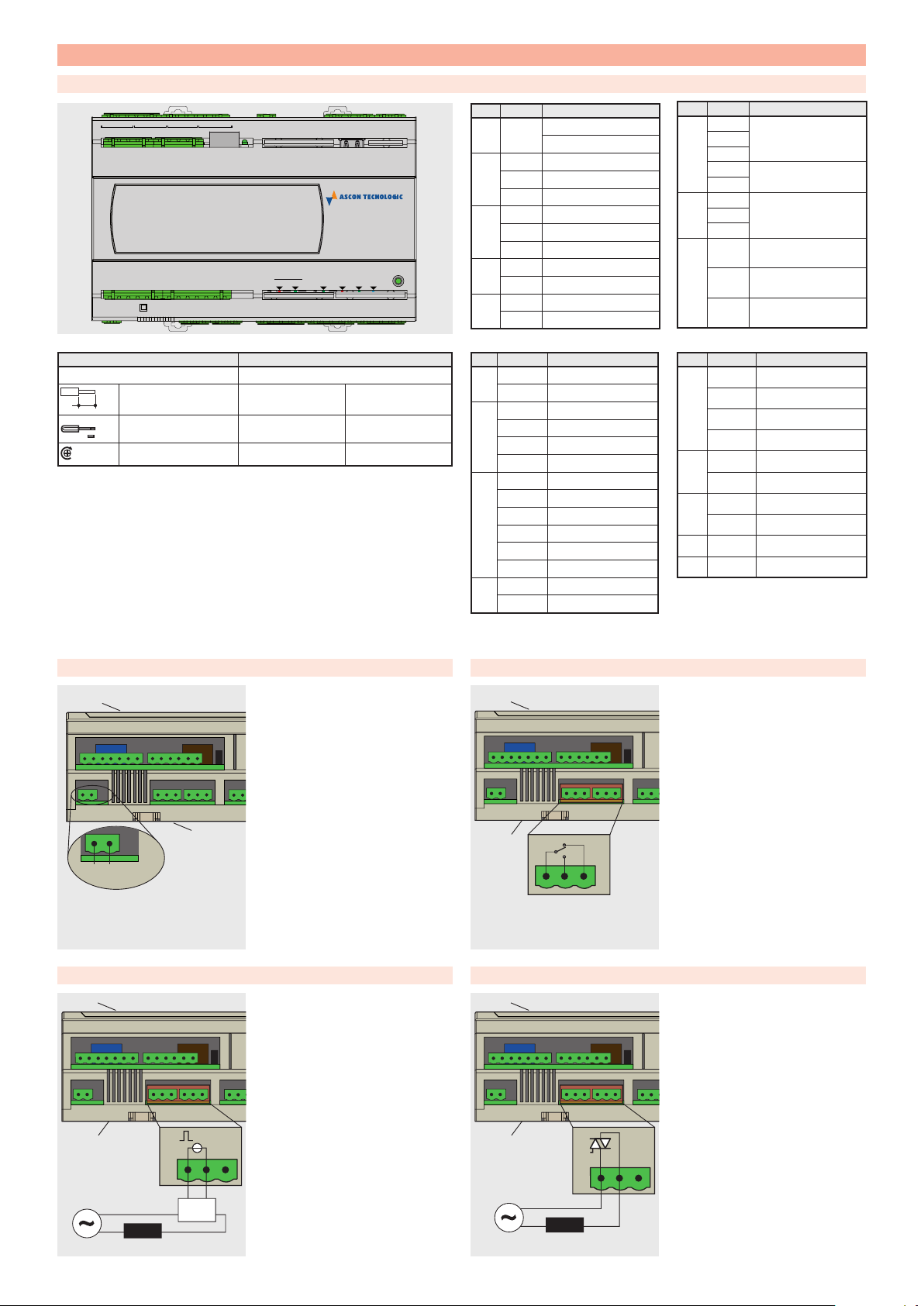 ASCON TECNOLOGIC