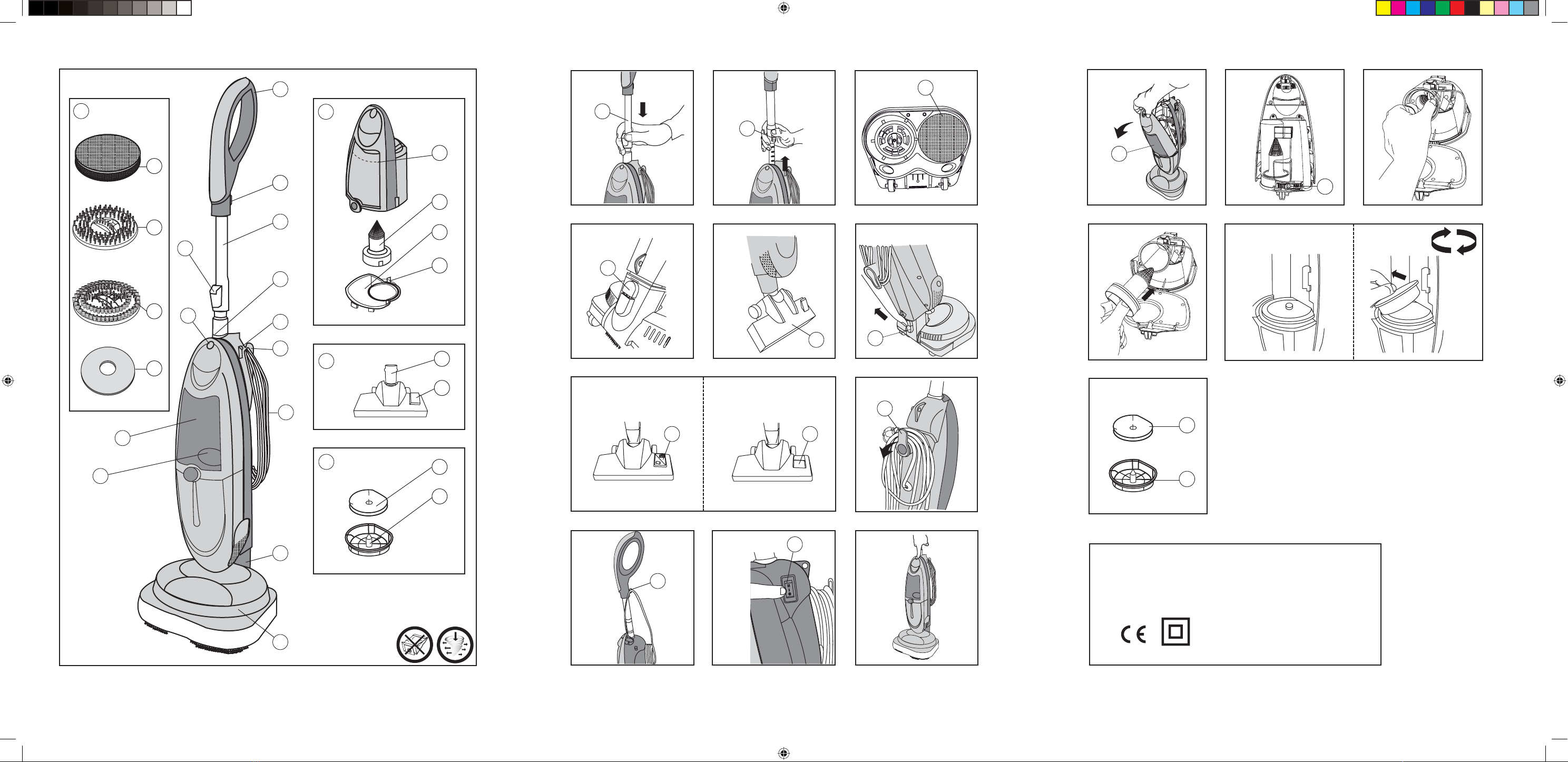 CE