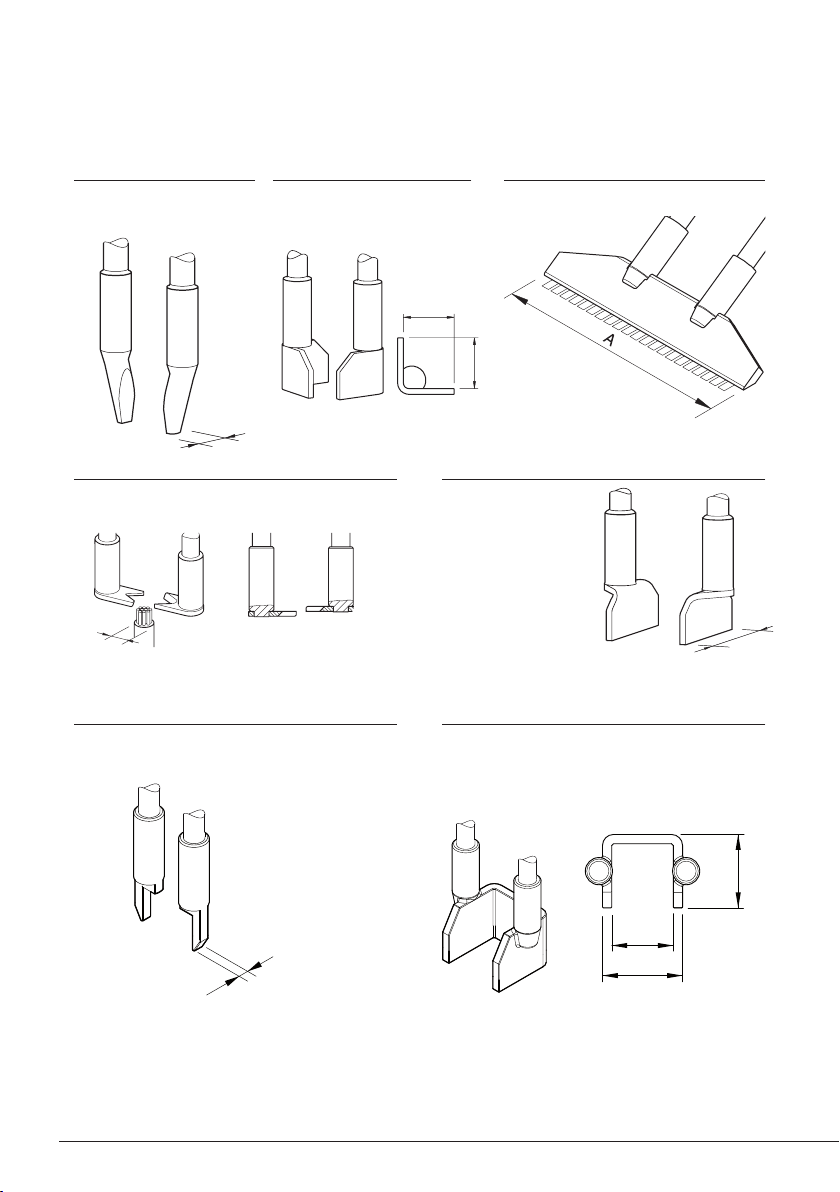 A