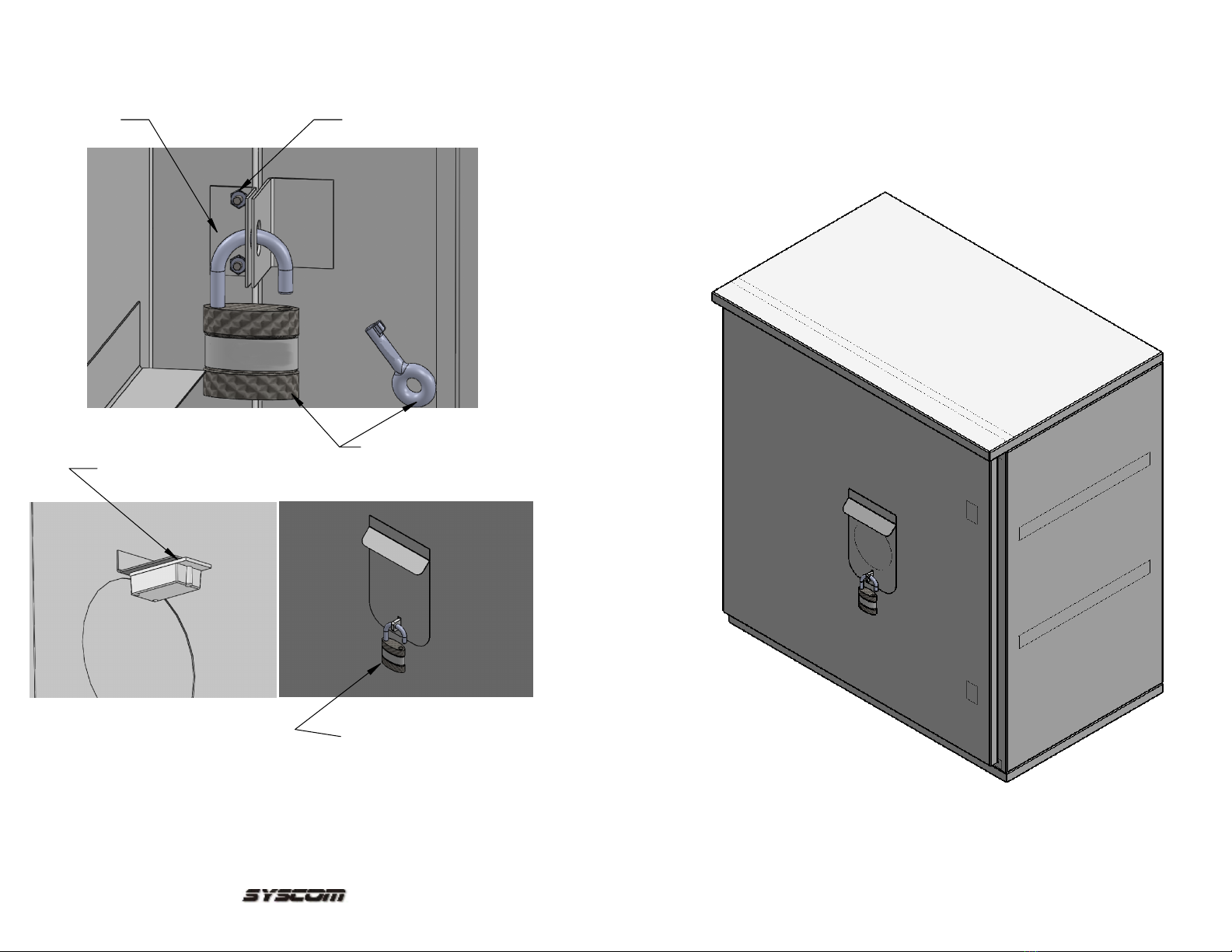 SYSCOM