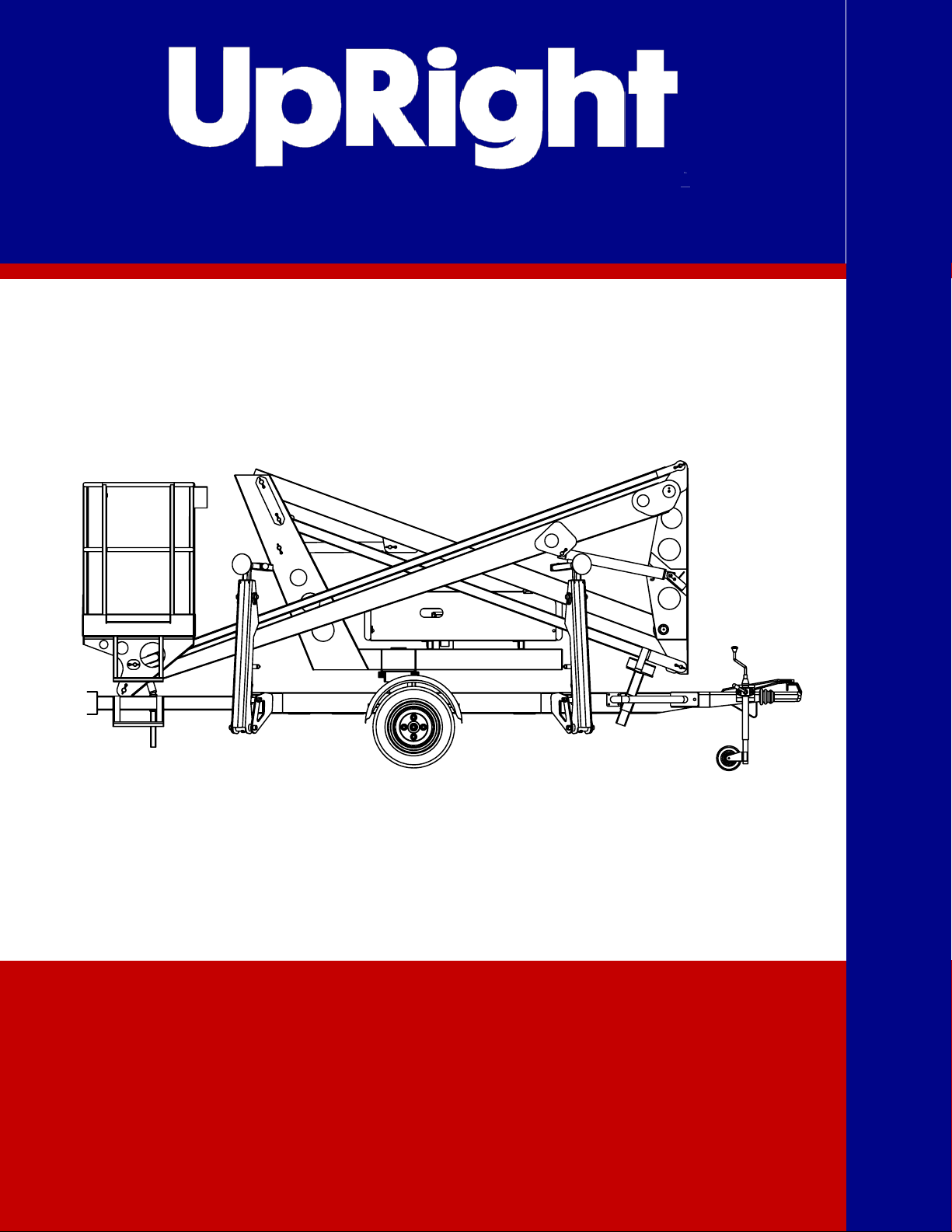 UpRight