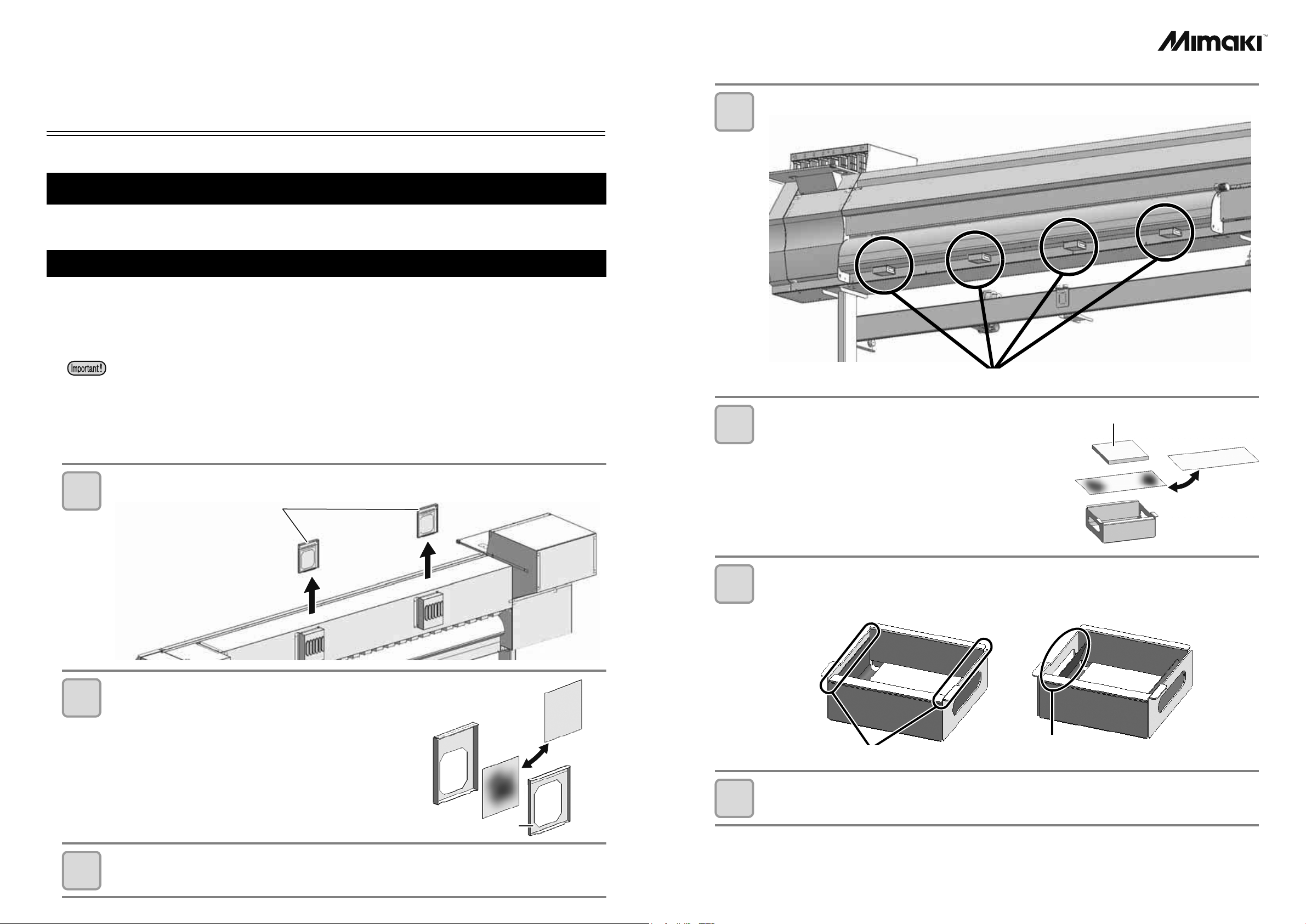 Mimaki™

Important!