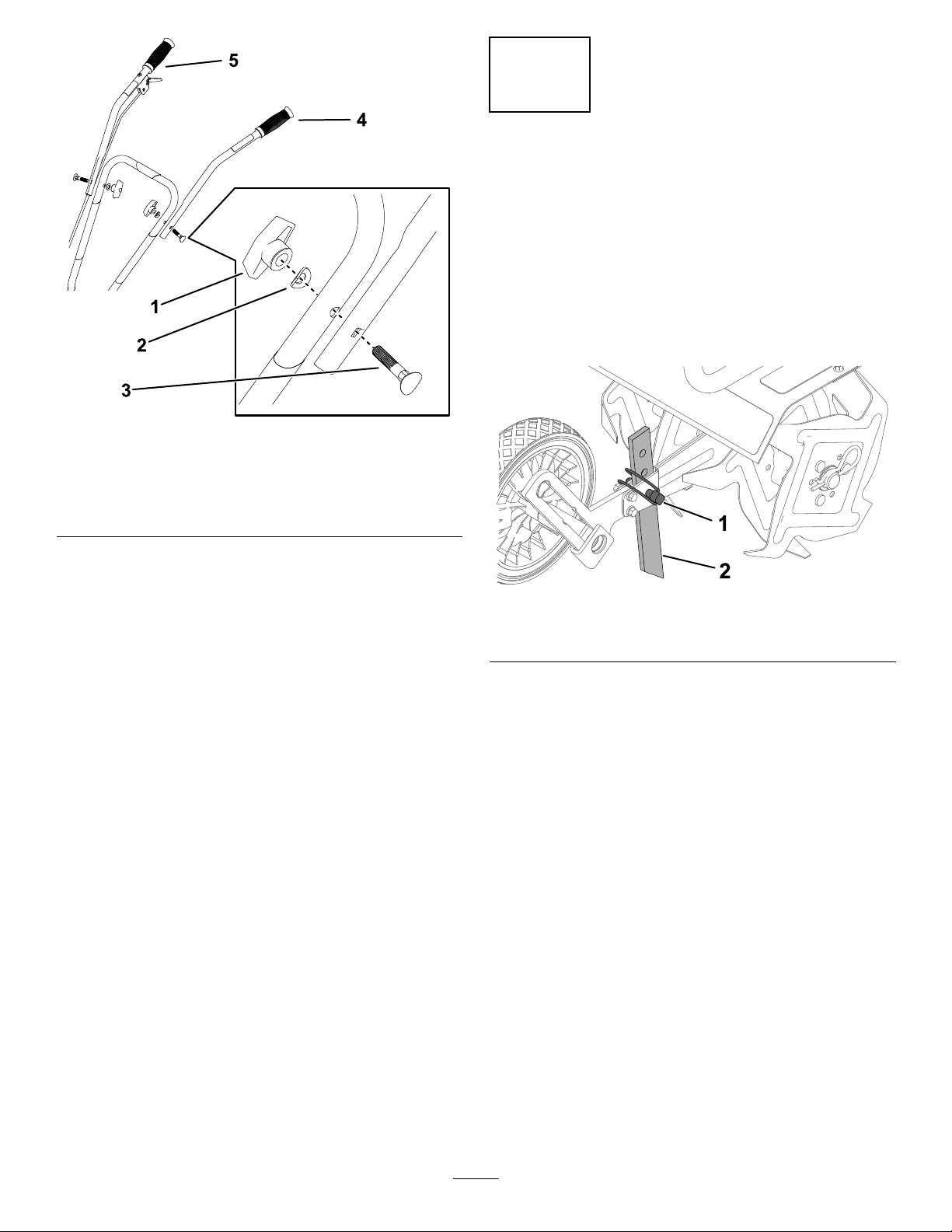 5

4

1

2

3

1

2