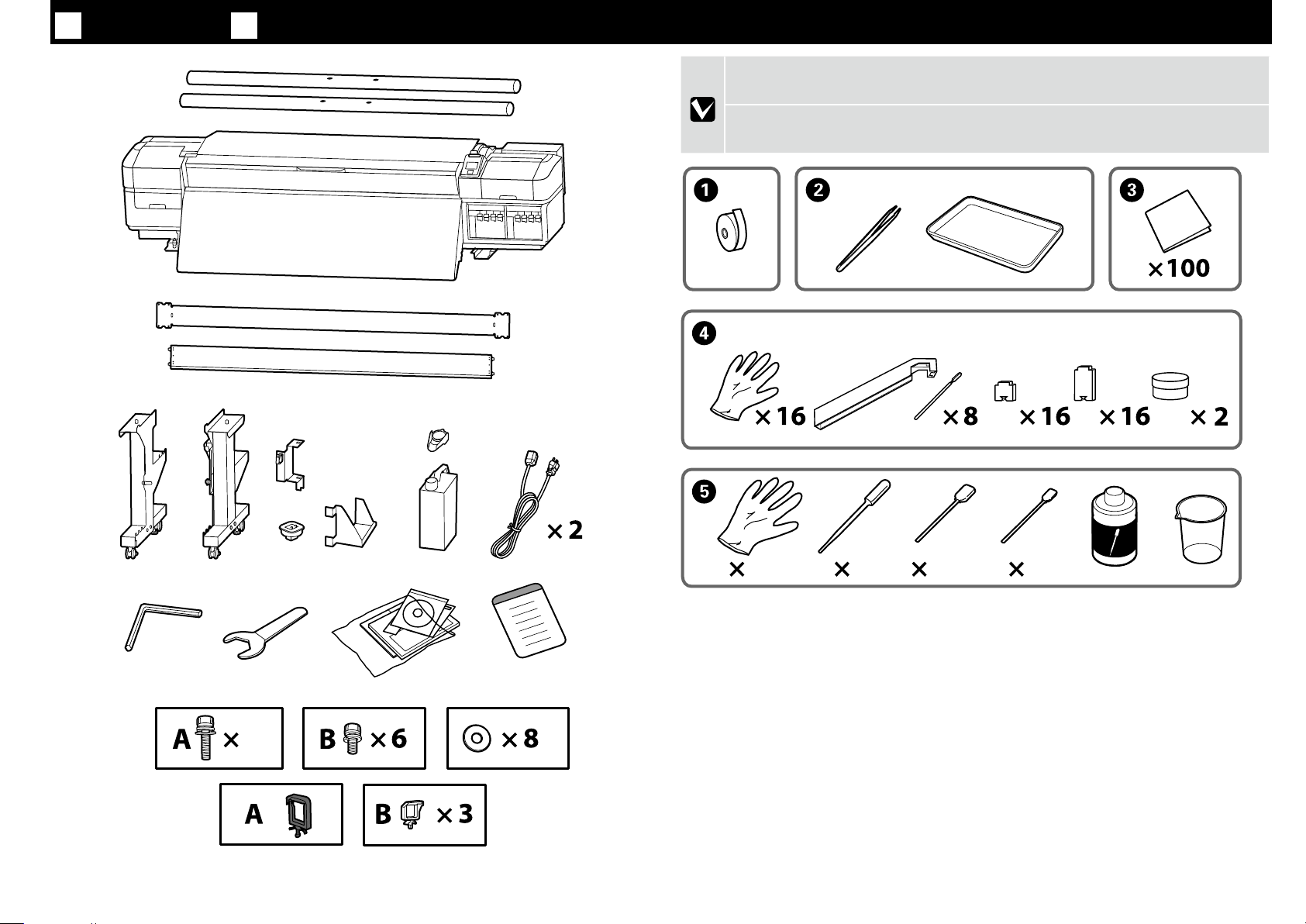 ×2

A × B ×6 ×8

A B ×3

1

2

3 ×100

4 ×16 ×8 ×16 ×16 ×2

5 × × × ×