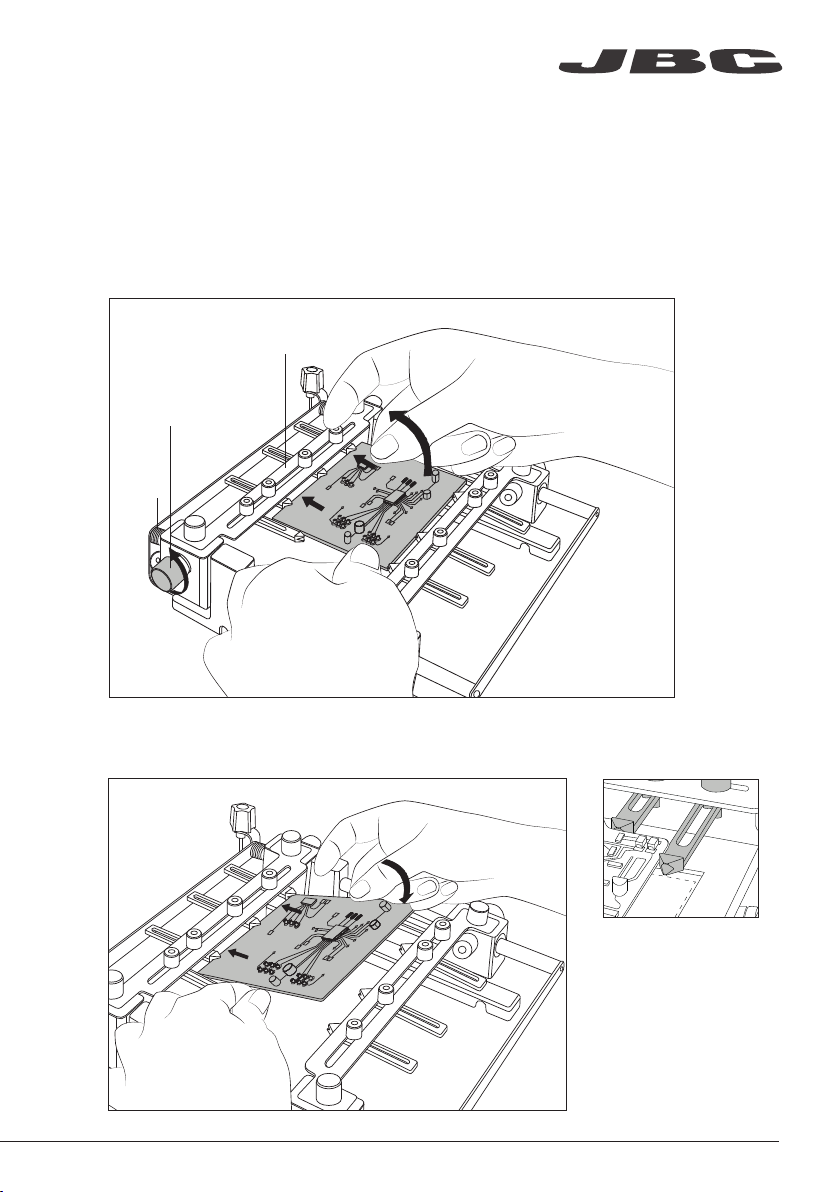 JBC