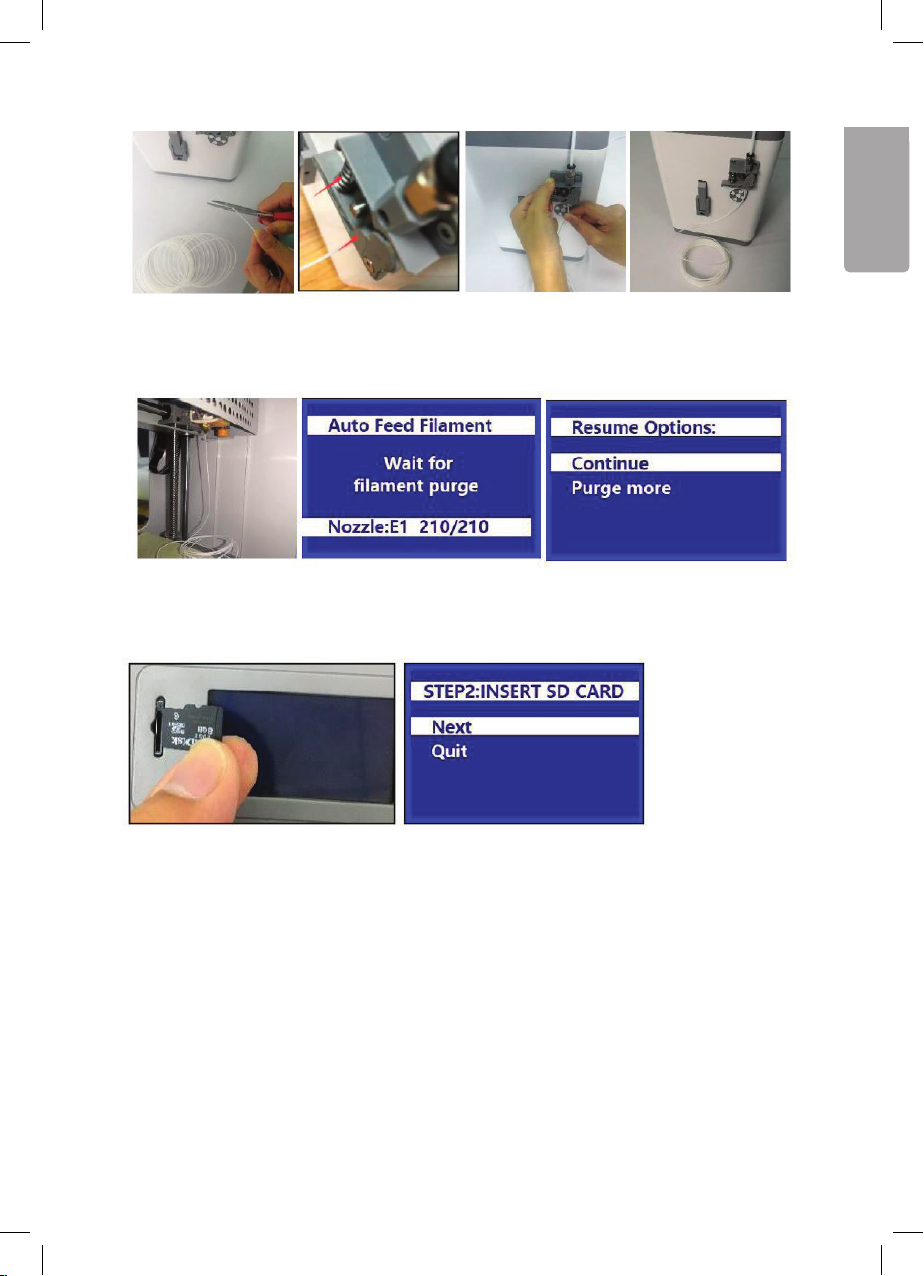 Auto Feed Filament

Wait for filament purge

Nozzle:E1 210/210

Resume Options:

Continue

Purge more

STEP2:INSERT SD CARD

Next

Quit