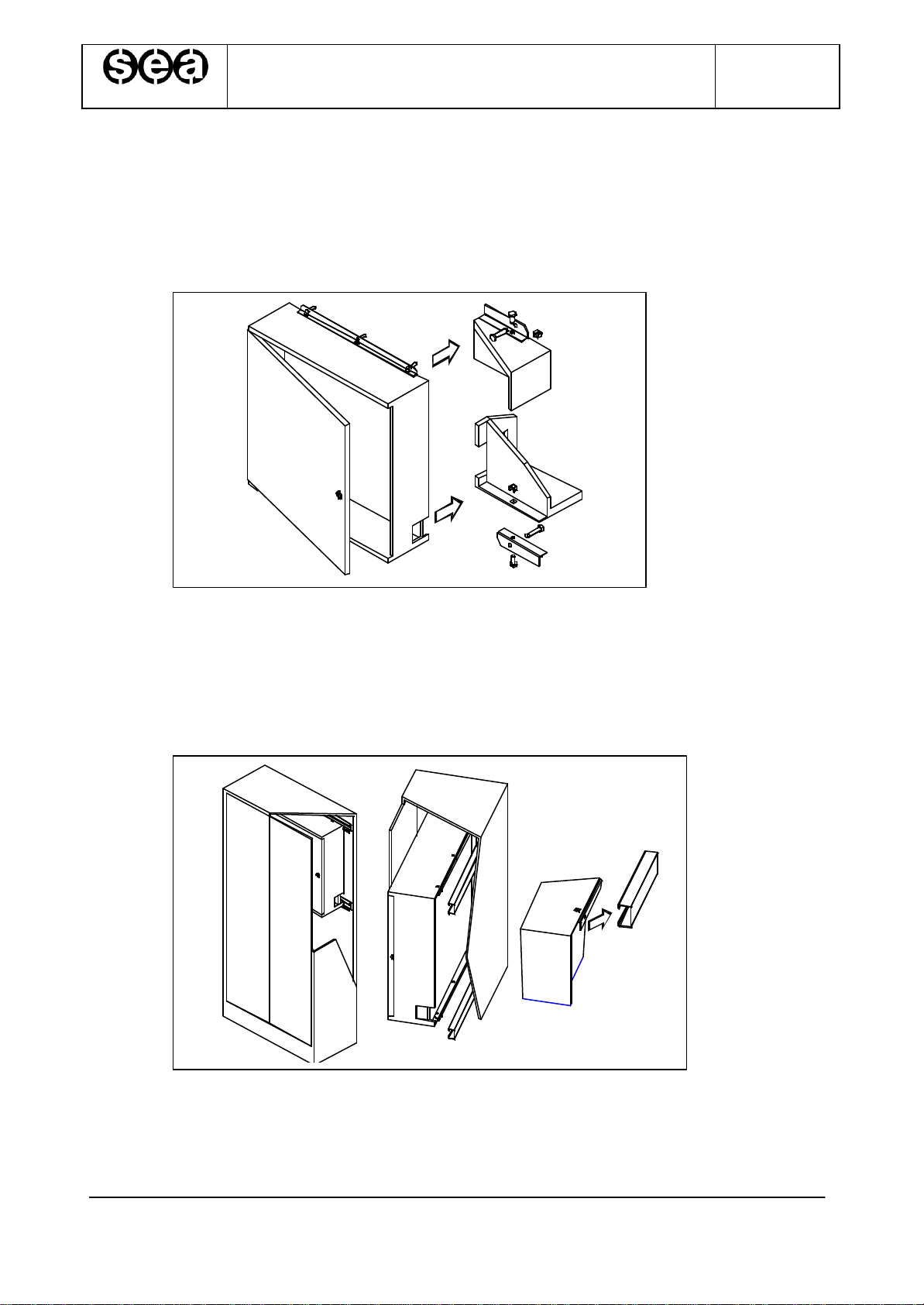 sea