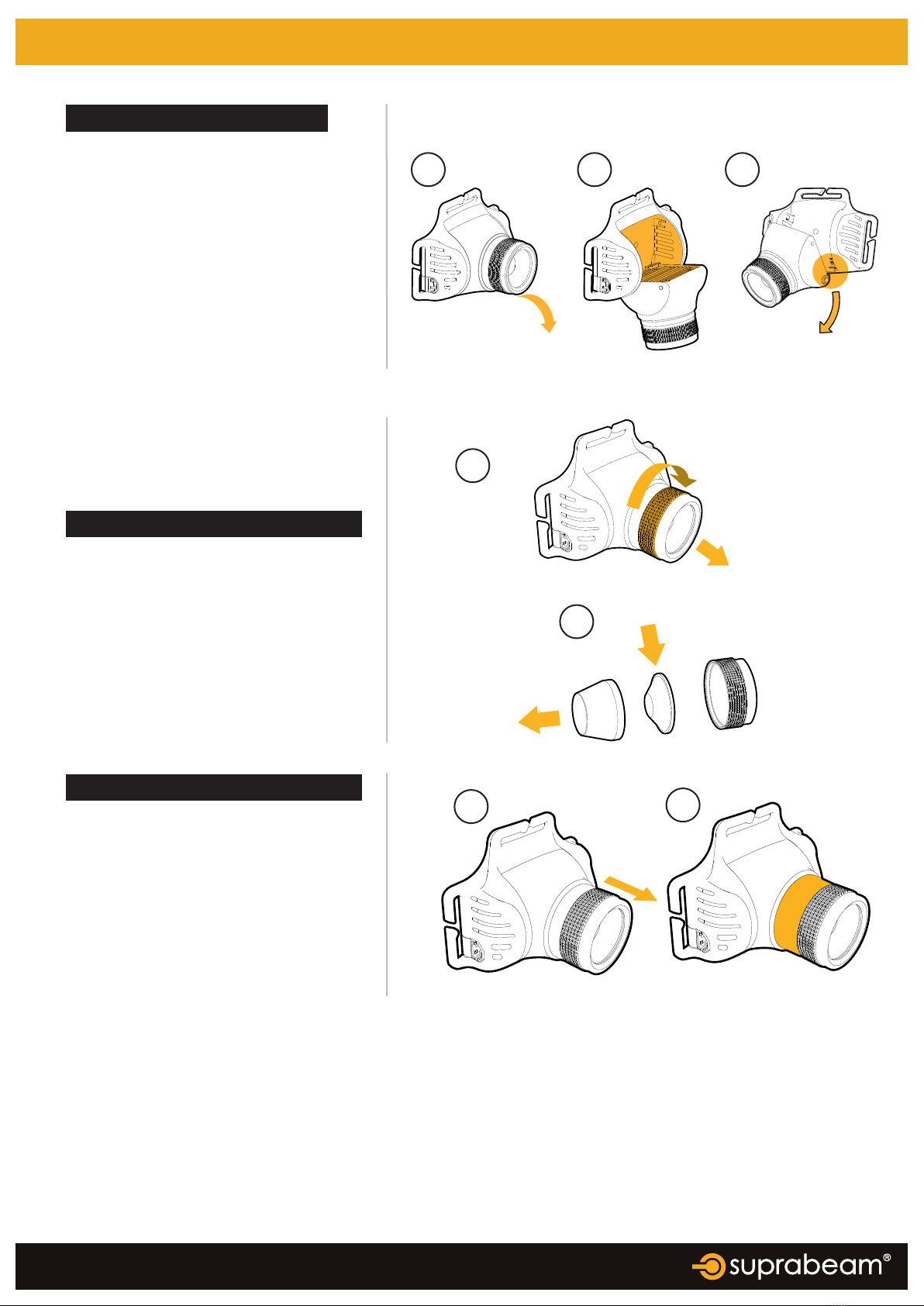 suprabeam®