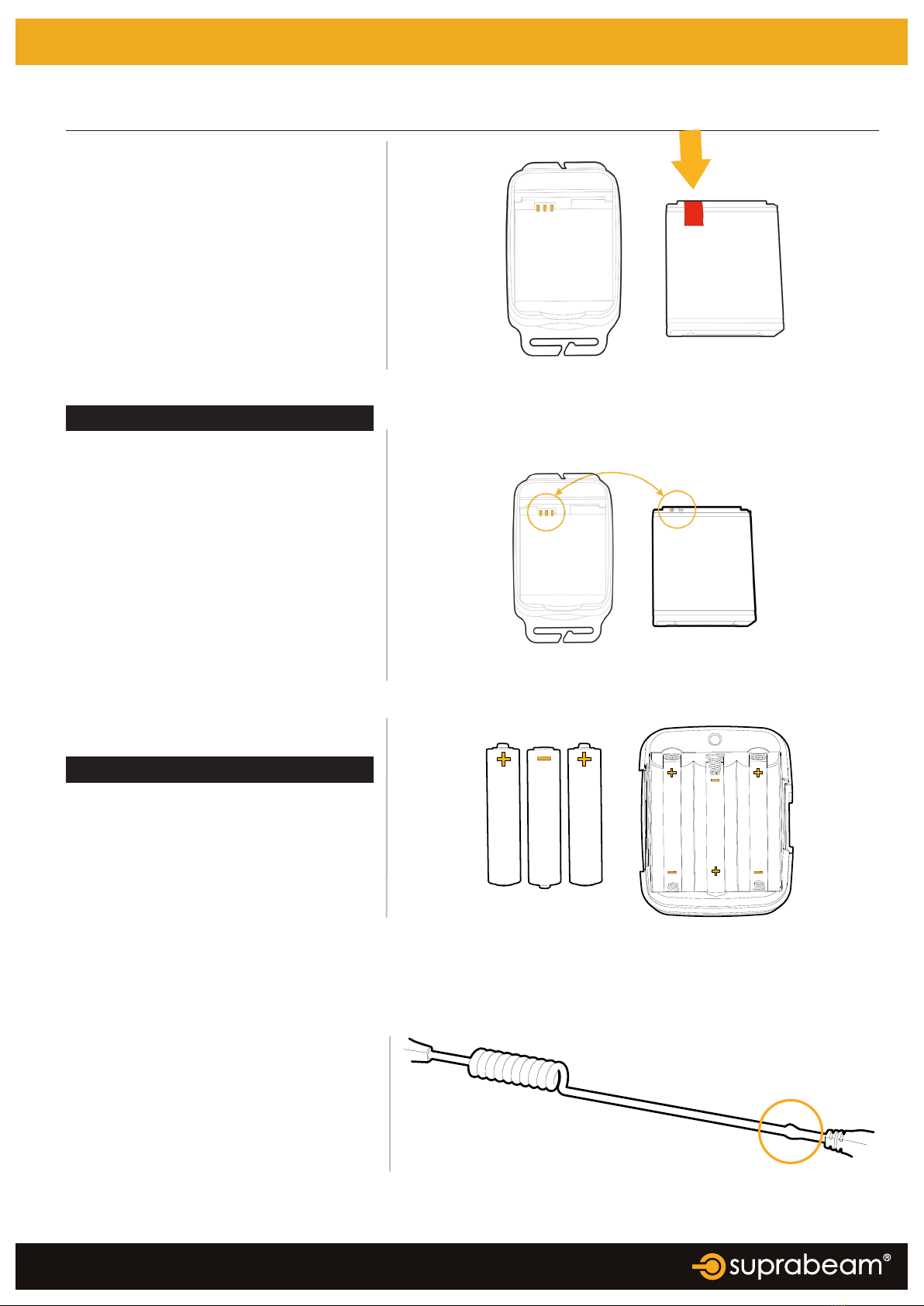 suprabeam®