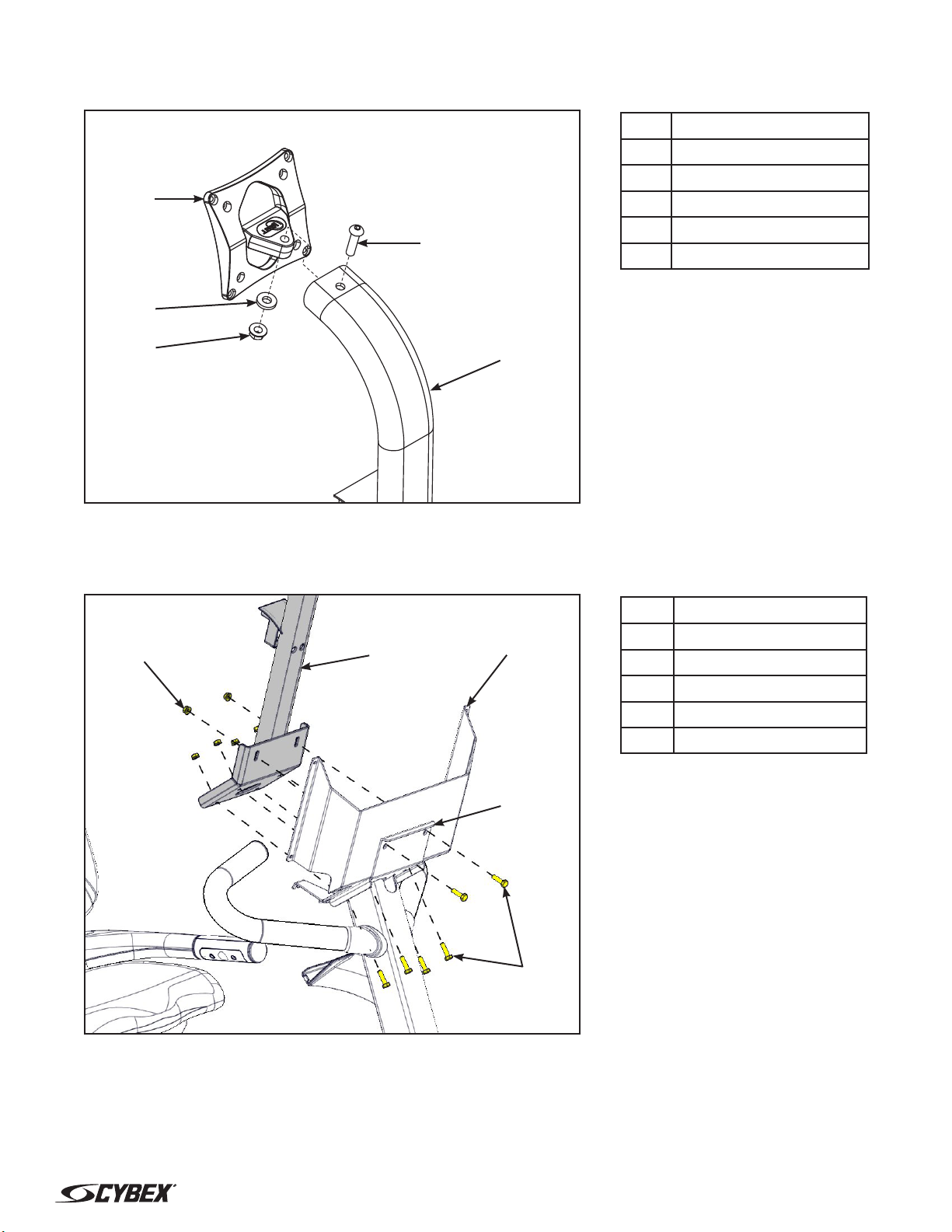 CYBEX