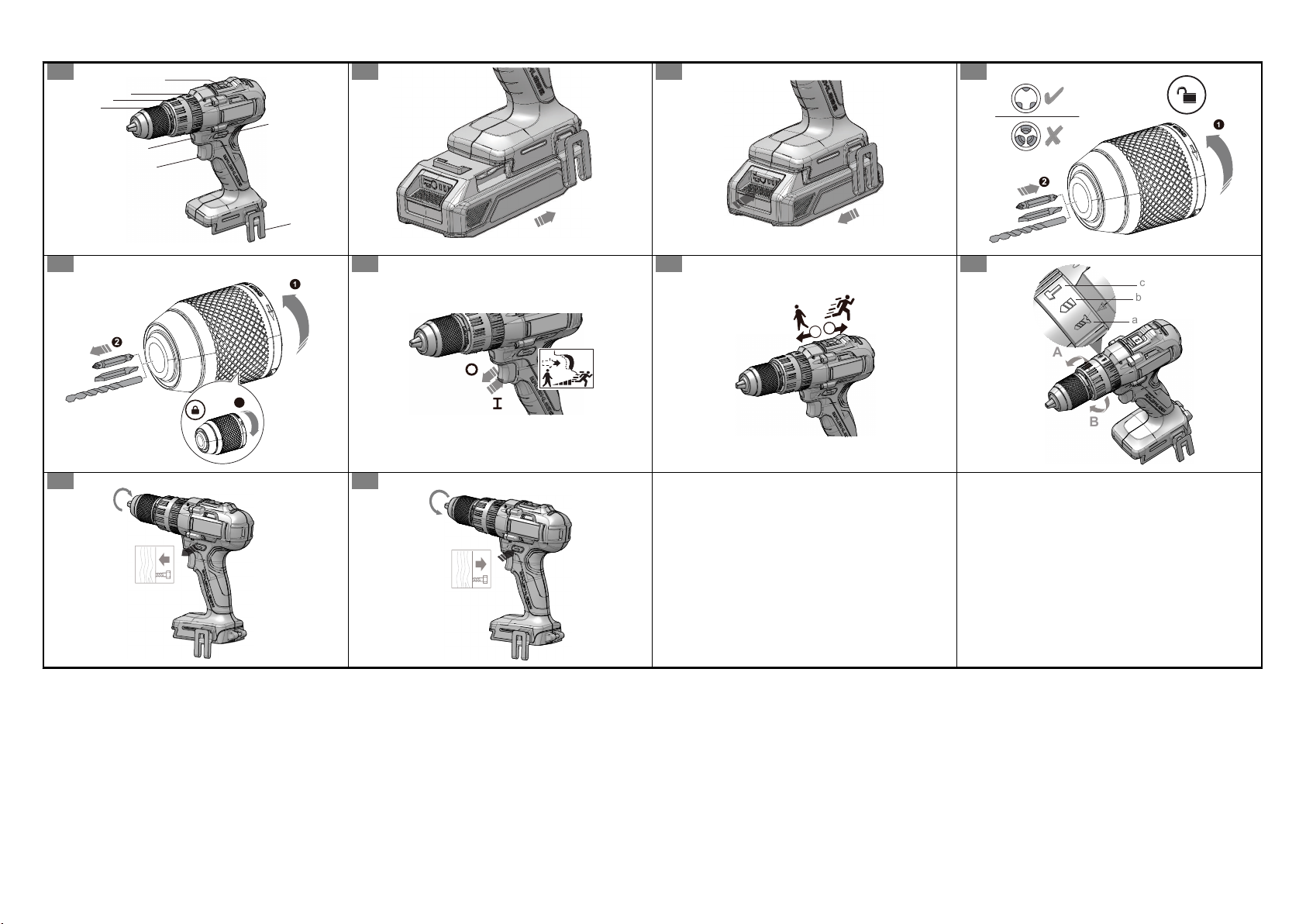 1
2
2
1
I
c
b
a
A
B