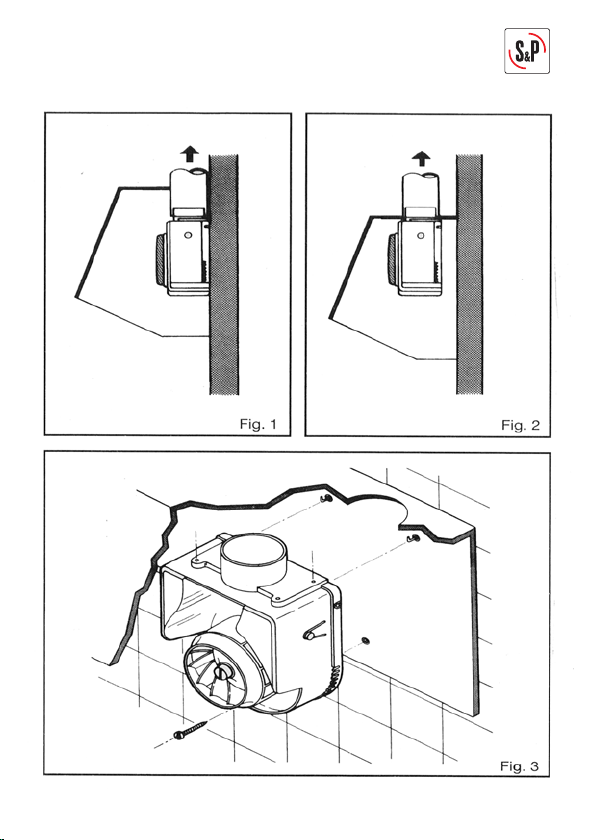 S&P

Fig. 1

Fig. 2

Fig. 3