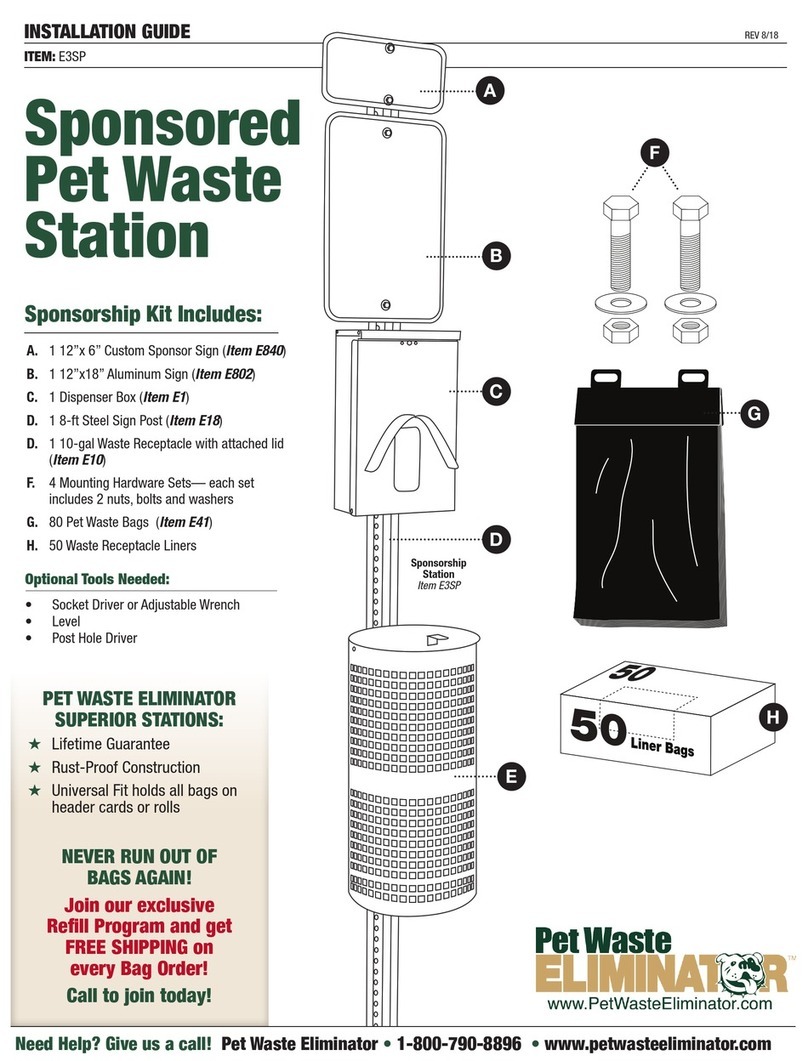 INSTALLATION GUIDE

REV 8/18

ITEM: E3SP

Sponsored Pet Waste Station

Sponsorship Kit Includes:

A. 1 12"x 6" Custom Sponsor Sign (Item E840)
B. 1 12"x18" Aluminum Sign (Item E802)
C. 1 Dispenser Box (Item E1)
D. 1 8-ft Steel Sign Post (Item E18)
D. 1 10-gal Waste Receptacle with attached lid (Item E10)
F. 4 Mounting Hardware Sets— each set includes 2 nuts, bolts and washers
G. 80 Pet Waste Bags (Item E41)
H. 50 Waste Receptacle Liners

Optional Tools Needed:

• Socket Driver or Adjustable Wrench
• Level
• Post Hole Driver

PET WASTE ELIMINATOR SUPERIOR STATIONS:

★ Lifetime Guarantee
★ Rust-Proof Construction
★ Universal Fit holds all bags on header cards or rolls

NEVER RUN OUT OF BAGS AGAIN!

Join our exclusive Refill Program and get FREE SHIPPING on every Bag Order!

Call to join today!

A

B

C

D

Sponsorship Station
Item E3SP

E

F

G

50

50 Liner Bags

H

Pet Waste ELIMINATOR™
www.PetWasteEliminator.com

Need Help? Give us a call! Pet Waste Eliminator • 1-800-790-8896 • www.petwasteeliminator.com