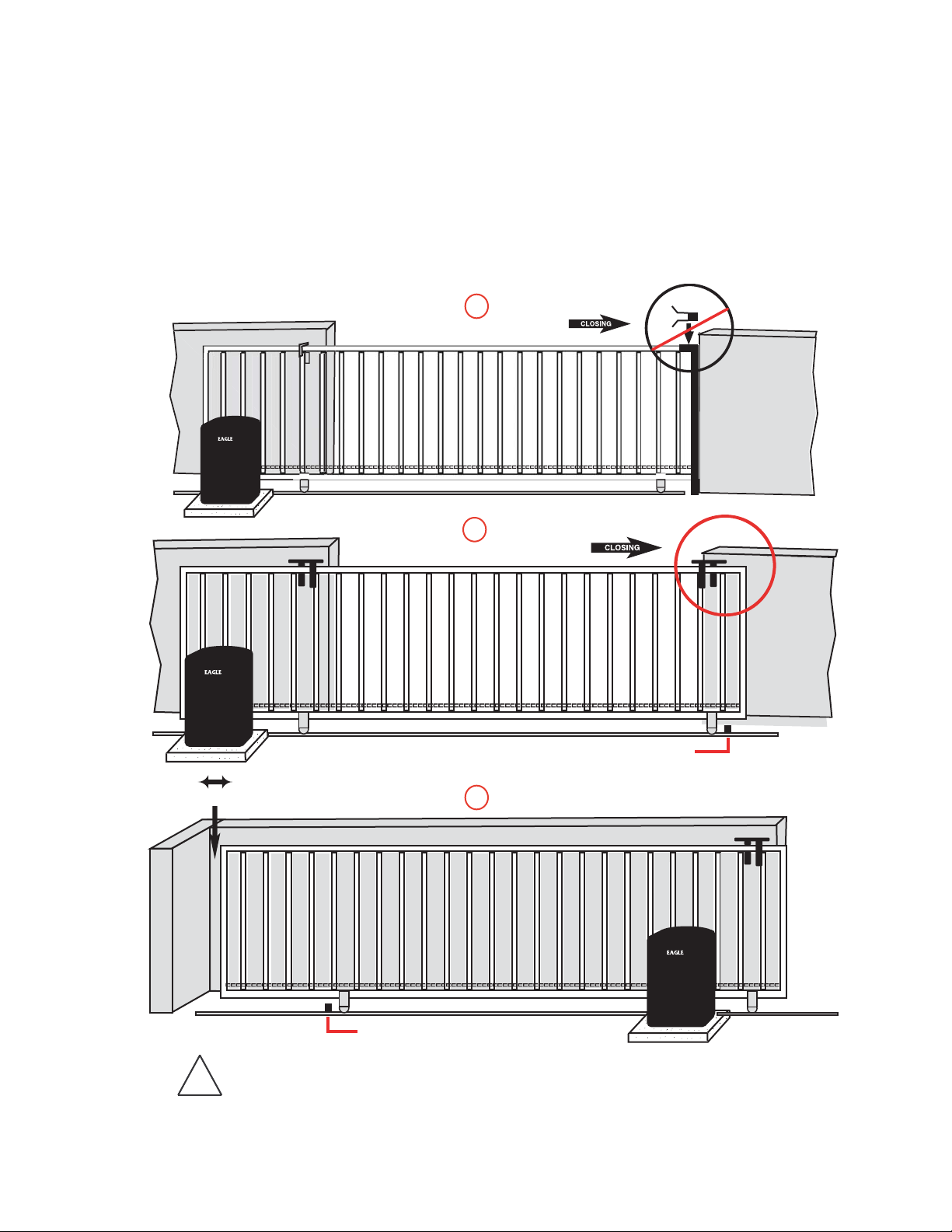 CLOSING

EAGLE

CLOSING

EAGLE

EAGLE