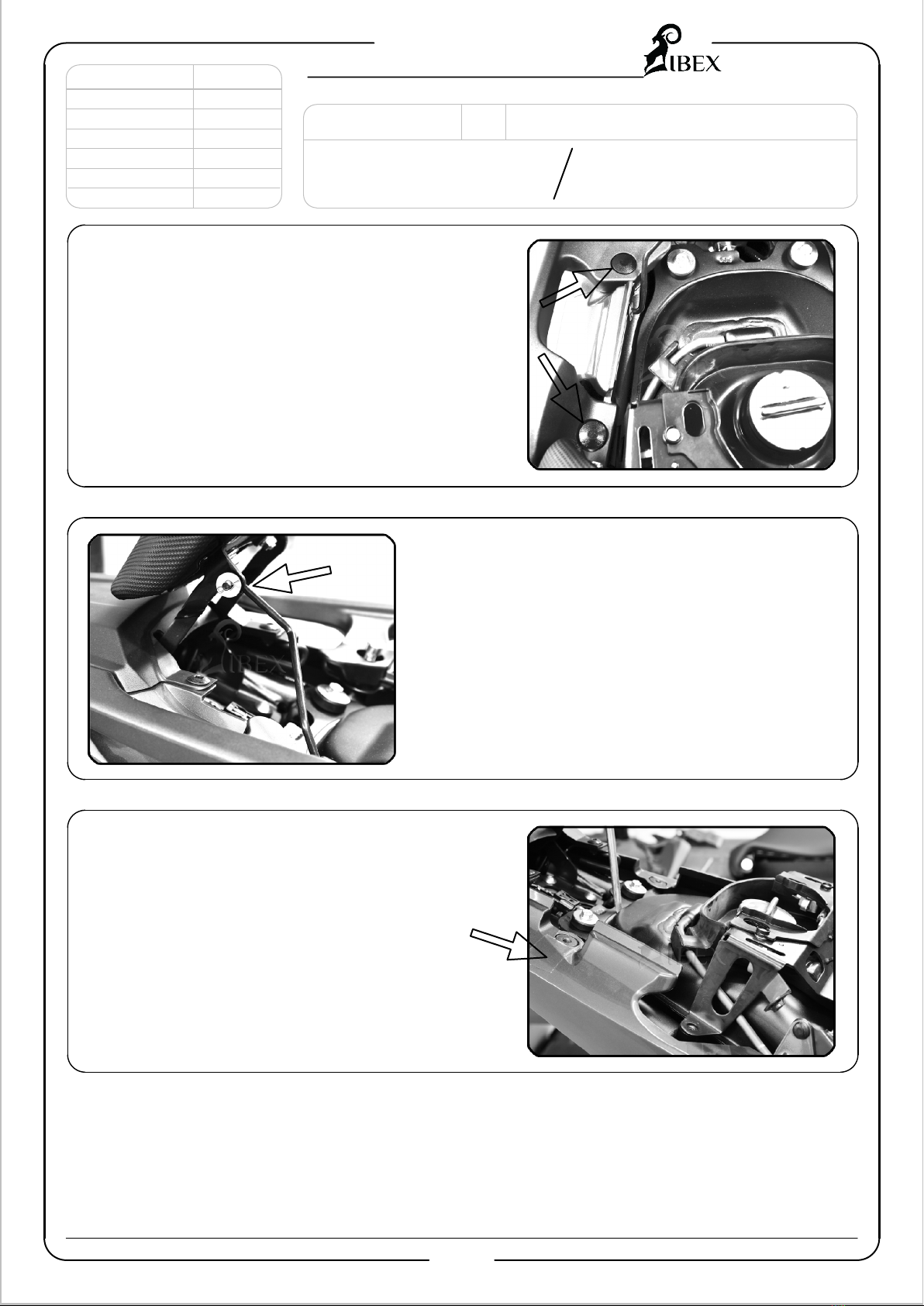 IBEX

IBEX