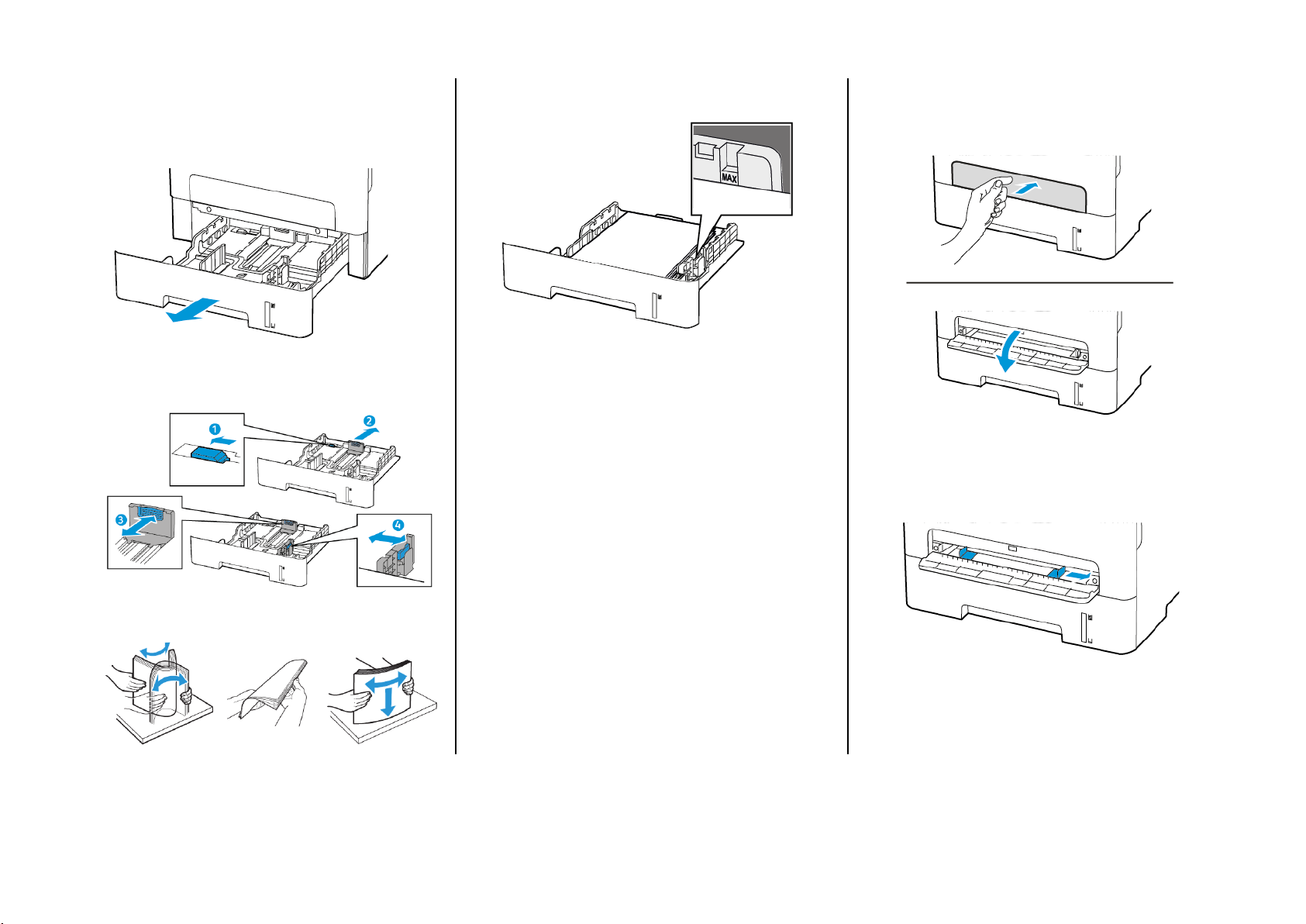 MAX

1
2
3
4