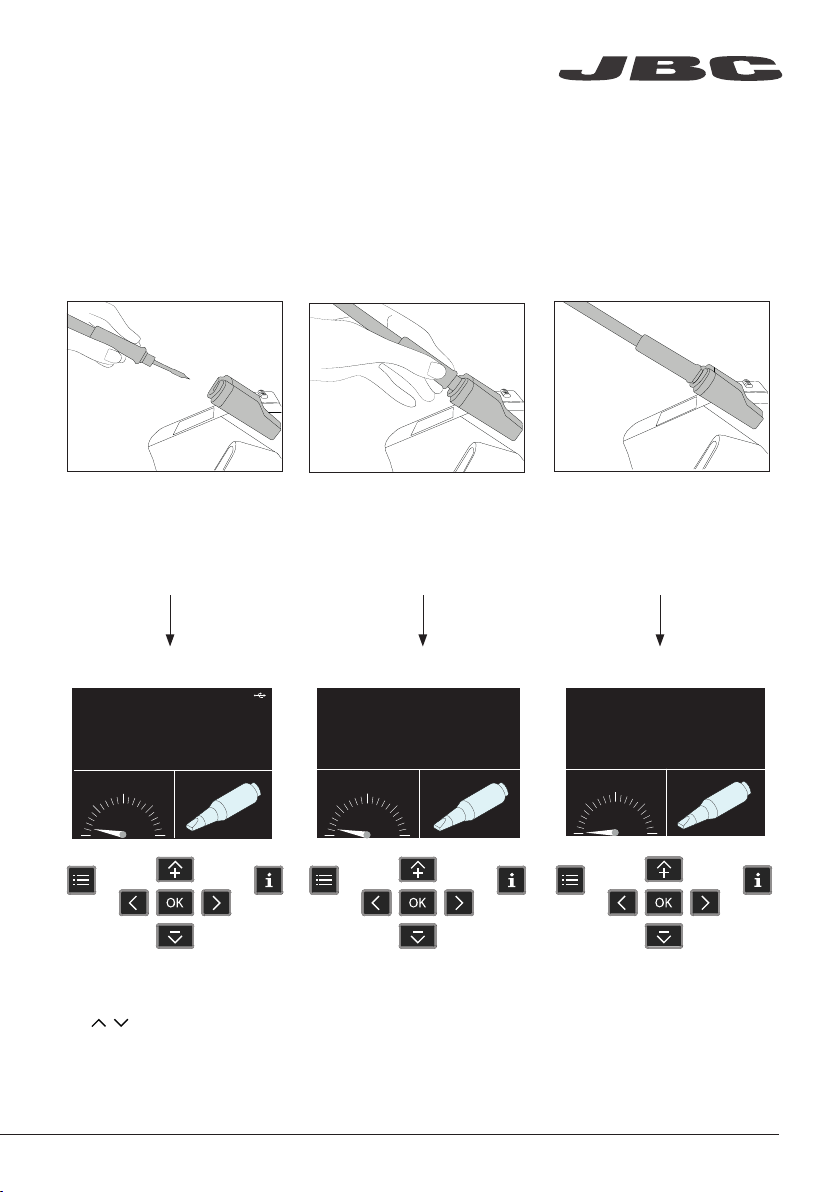 JBC

OK

OK

OK