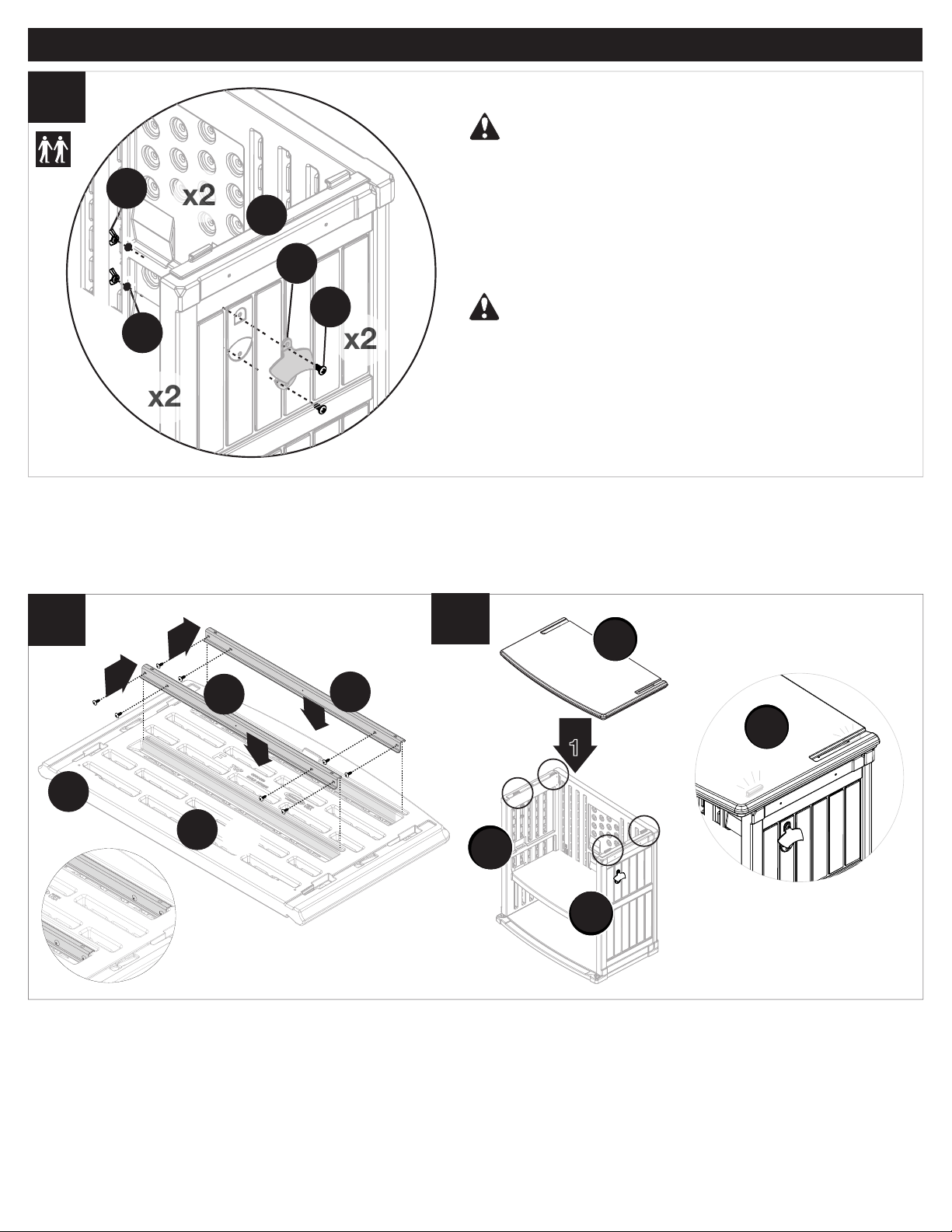 x2

x2

x2

1