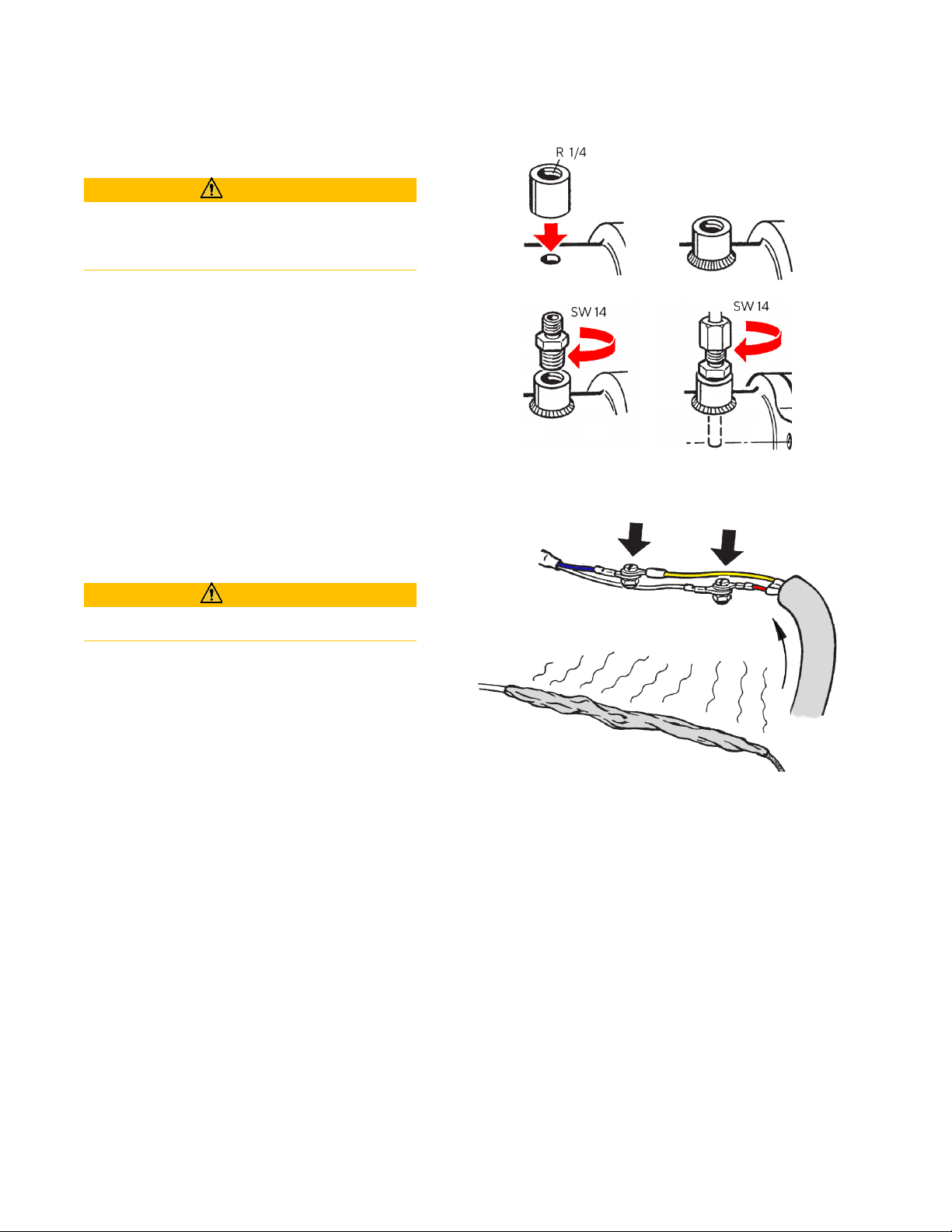 R 1/4

SW 14

SW 14