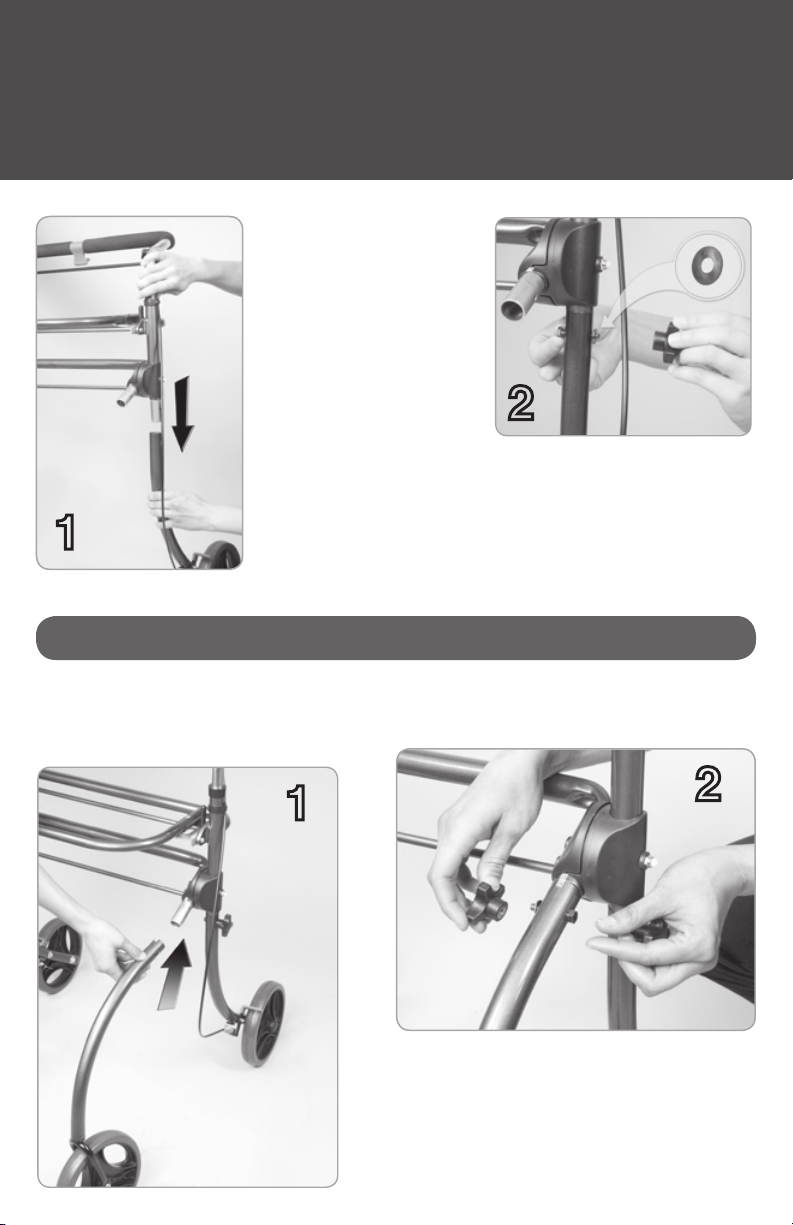 1

2

1

2