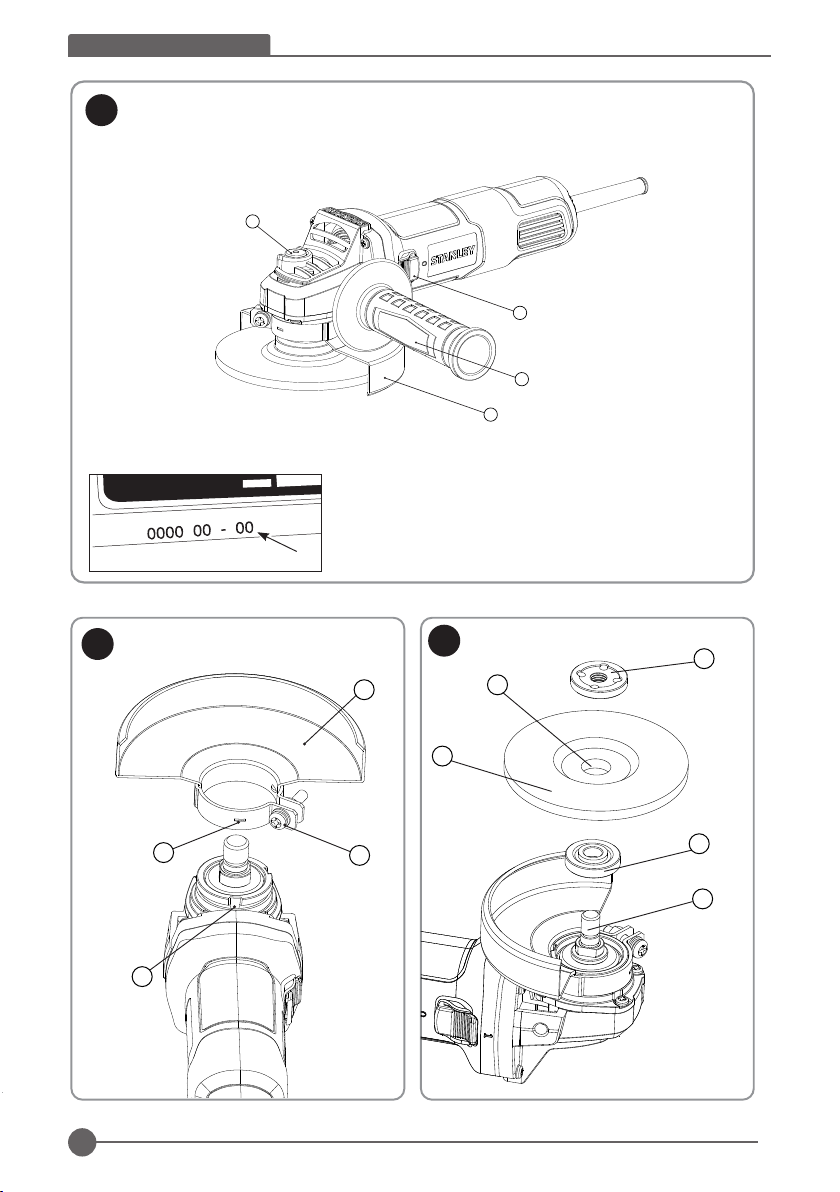 STANLEY

0000 00 - 00