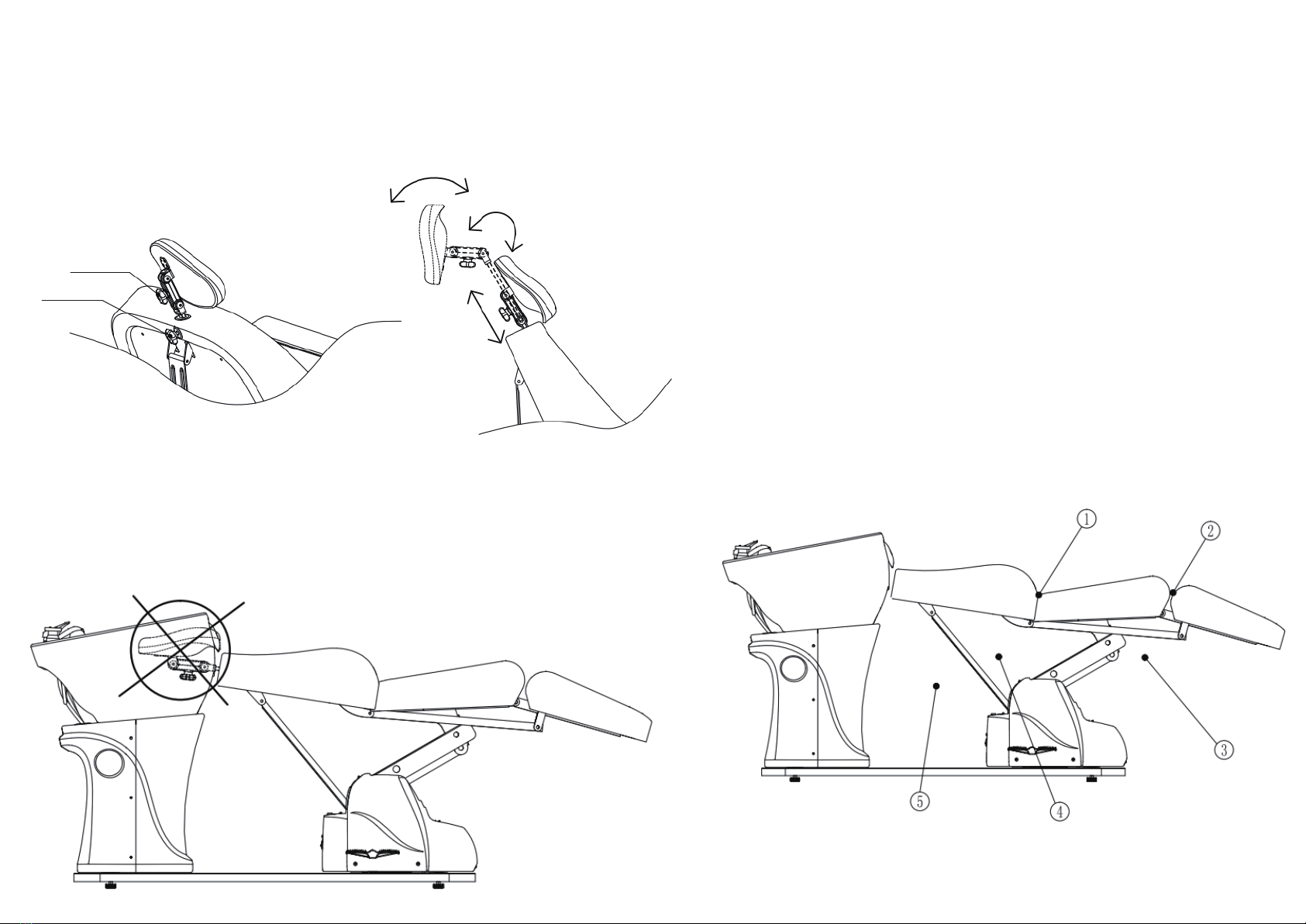 ①
②
③
④
⑤