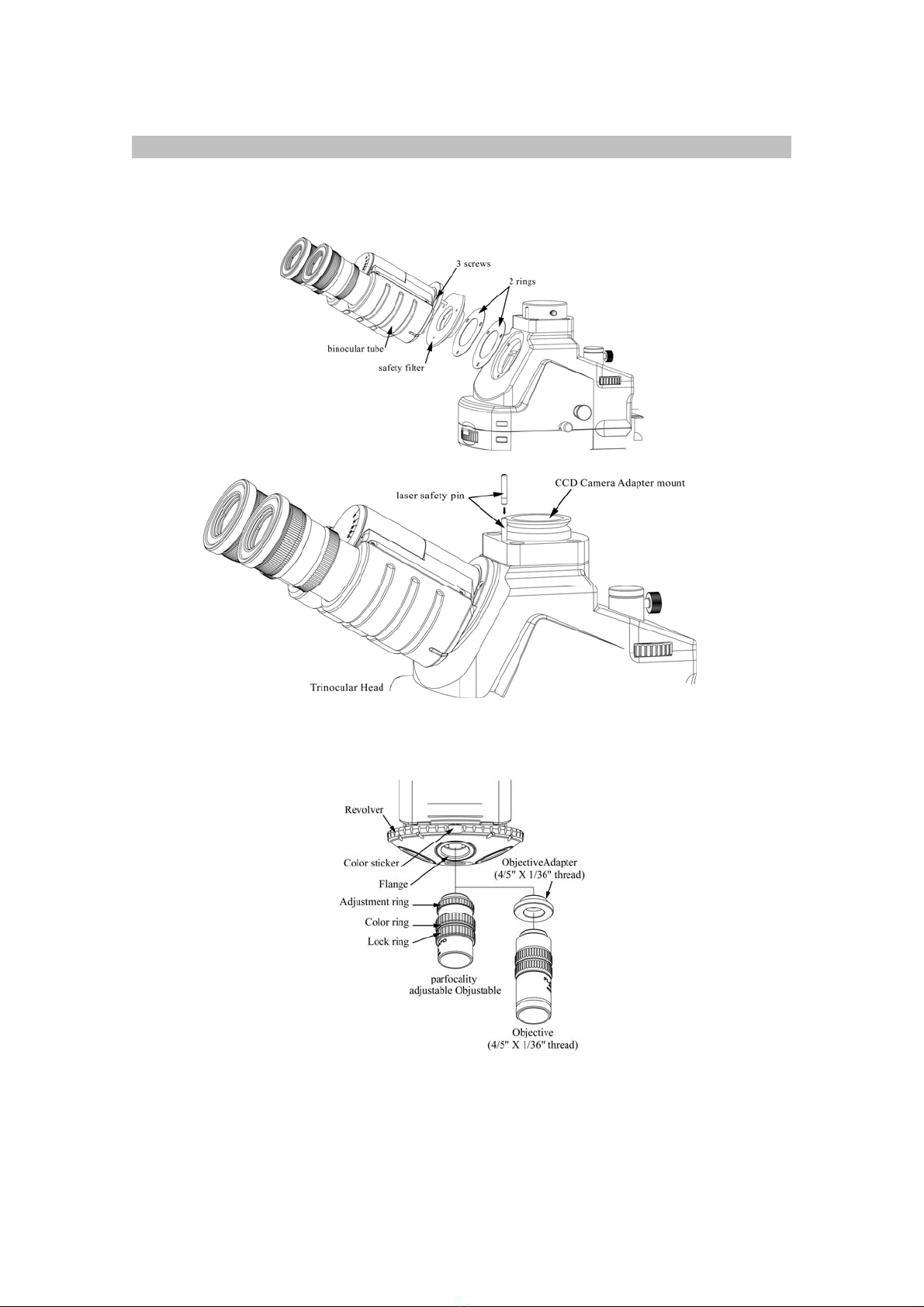 3 screws

2 rings

binocular tube

safety filter

laser safety pin

CCD Camera Adapter mount

Trinocular Head

Revolver

Color sticker

Flange

Adjustment ring

Color ring

Lock ring

ObjectiveAdapter (4/5" X 1/36" thread)

parfocality adjustable Objustable

Objective (4/5" X 1/36" thread)