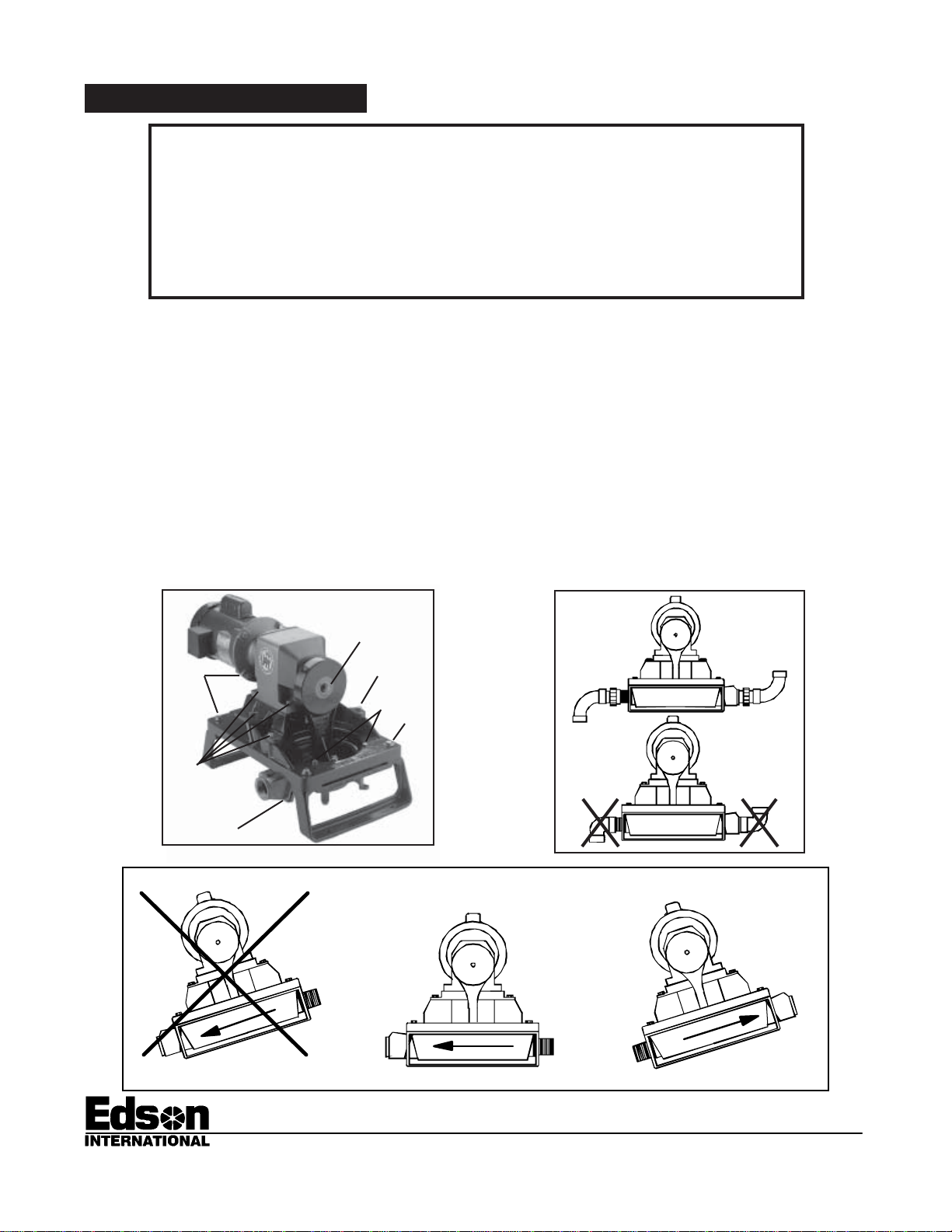 Edson
INTERNATIONAL